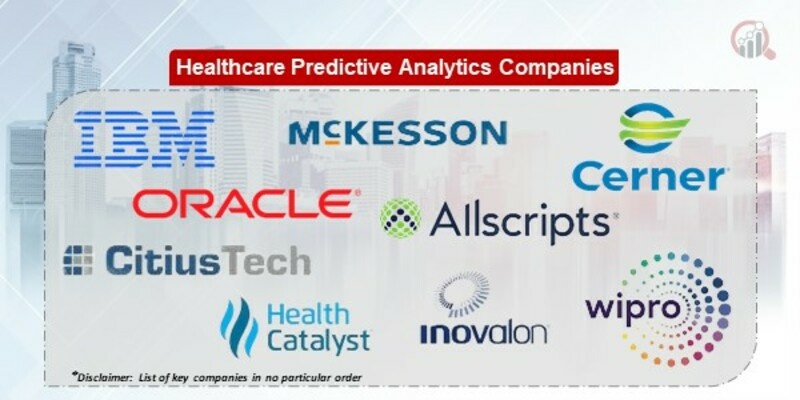 Healthcare Predictive Analytics Companies

IBM

McKESSON

Cerner

ORACLE

Allscripts

CitiusTech

Health Catalyst

inovalon

wipro

*Disclaimer: List of key companies in no particular order