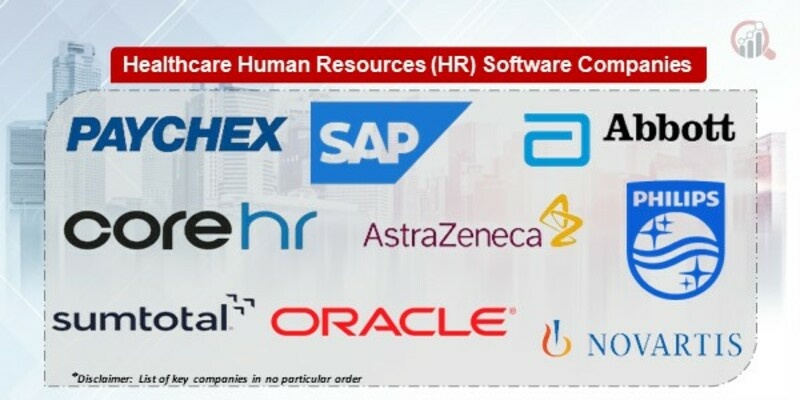 Healthcare Human Resources (HR) Software Companies

PAYCHEX

SAP

Abbott

corehr

AstraZeneca

PHILIPS

sumtotal

ORACLE

NOVARTIS

*Disclaimer: List of key companies in no particular order