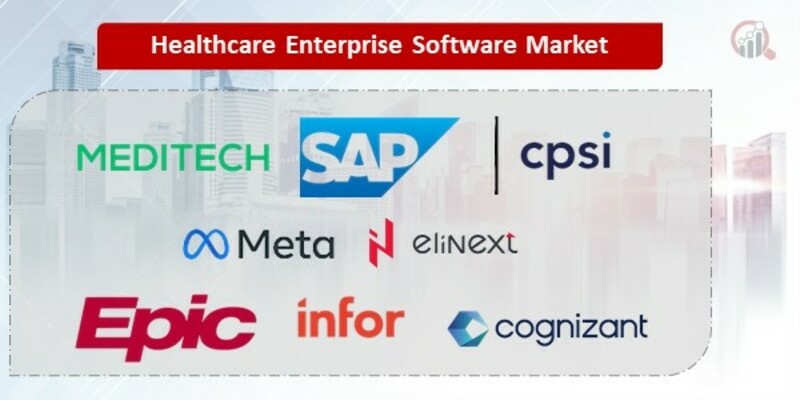 Healthcare Enterprise Software Market

MEDITECH

SAP

cpsi

Meta

elinext

Epic

infor

cognizant