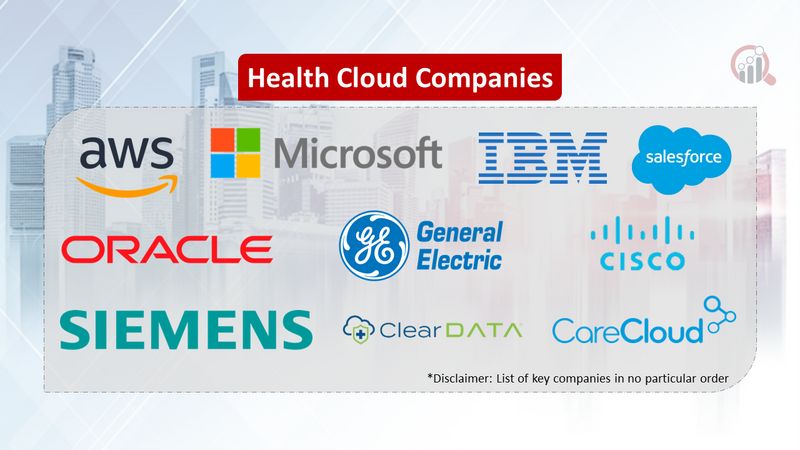 Health Cloud Companies

aws

Microsoft

IBM

salesforce

ORACLE

GE General Electric

CISCO

SIEMENS

ClearDATA

CareCloud

*Disclaimer: List of key companies in no particular order