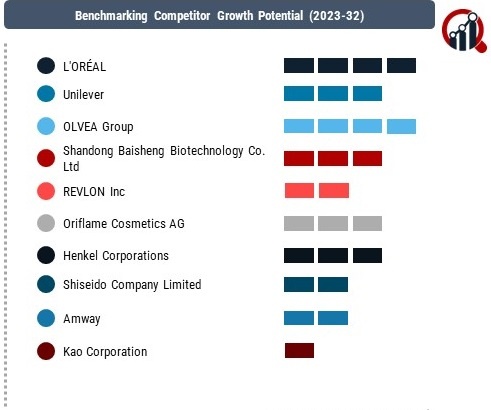 Benchmarking Competitor Growth Potential (2023-32)

L'ORÉAL

Unilever

OLVEA Group

Shandong Baisheng Biotechnology Co. Ltd

REVLON Inc

Oriflame Cosmetics AG

Henkel Corporations

Shiseido Company Limited

Amway

Kao Corporation