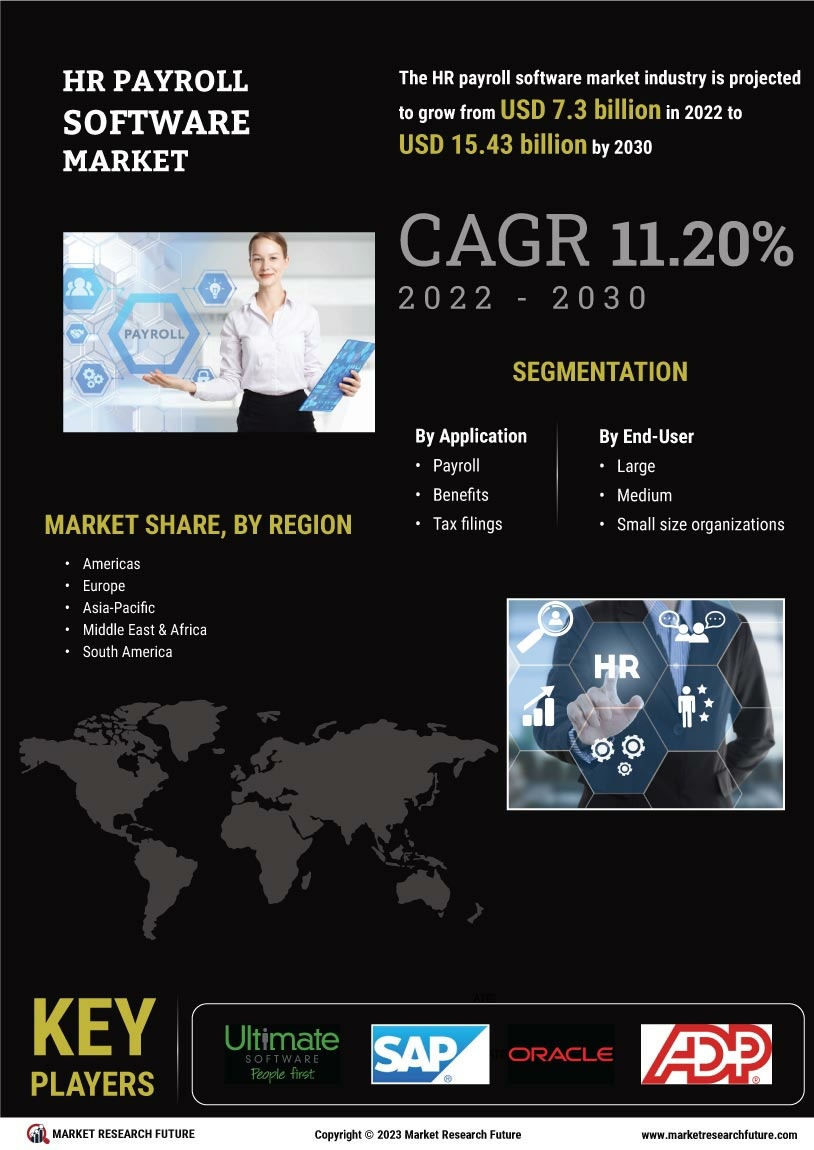 HR PAYROLL SOFTWARE MARKET

The HR payroll software market industry is projected to grow from USD 7.3 billion in 2022 to USD 15.43 billion by 2030

CAGR 11.20%
2022 - 2030

PAYROLL

SEGMENTATION

By Application
• Payroll
• Benefits
• Tax filings

By End-User
• Large
• Medium
• Small size organizations

MARKET SHARE, BY REGION
• Americas
• Europe
• Asia-Pacific
• Middle East & Africa
• South America

HR

KEY PLAYERS

Ultimate SOFTWARE People first.

SAP

ORACLE

ADP

MARKET RESEARCH FUTURE

Copyright © 2023 Market Research Future

www.marketresearchfuture.com