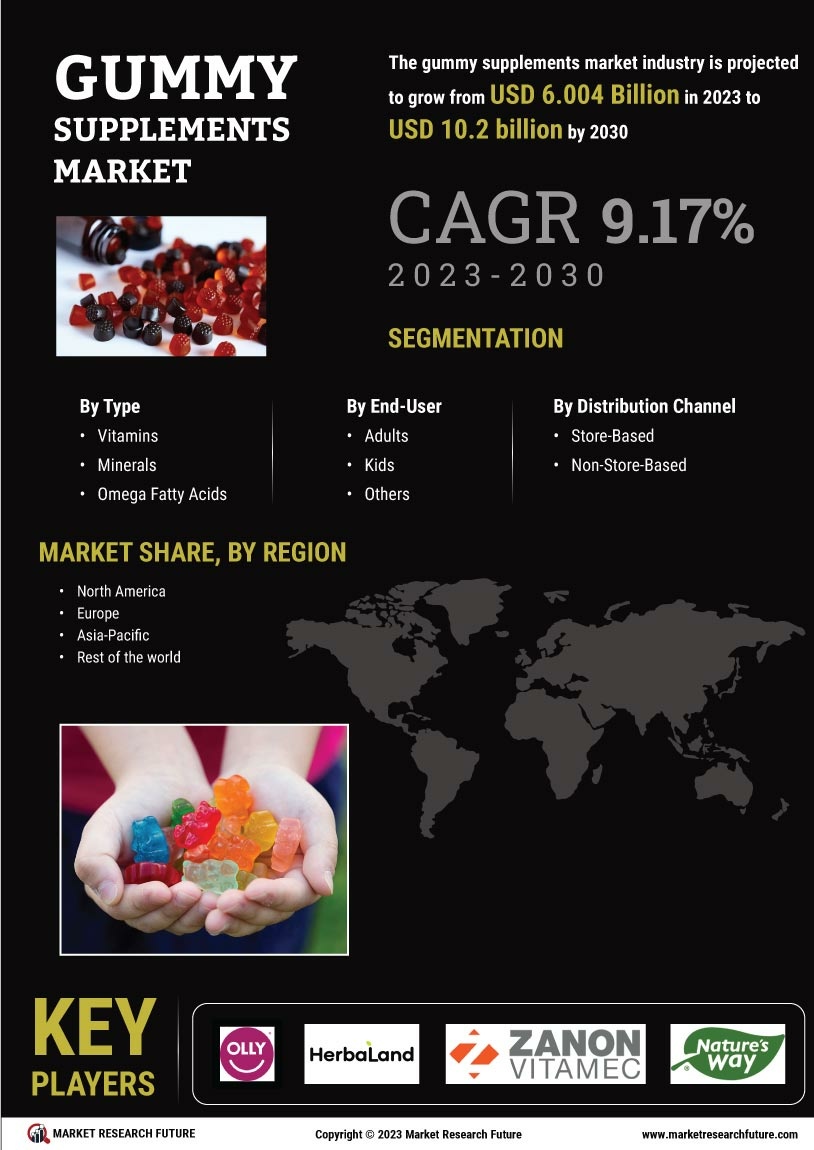 GUMMY SUPPLEMENTS MARKET

The gummy supplements market industry is projected to grow from USD 6.004 Billion in 2023 to USD 10.2 billion by 2030

CAGR 9.17%
2023-2030

SEGMENTATION

By Type
• Vitamins
• Minerals
• Omega Fatty Acids

By End-User
• Adults
• Kids
• Others

By Distribution Channel
• Store-Based
• Non-Store-Based

MARKET SHARE, BY REGION
• North America
• Europe
• Asia-Pacific
• Rest of the world

KEY PLAYERS

OLLY

HerbaLand

ZANON VITAMEC

Nature's Way

MARKET RESEARCH FUTURE

Copyright © 2023 Market Research Future

www.marketresearchfuture.com