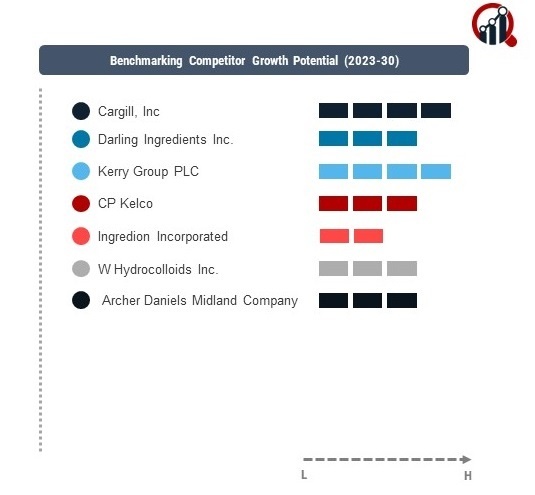 Benchmarking Competitor Growth Potential (2023-30)

Cargill, Inc

Darling Ingredients Inc.

Kerry Group PLC

CP Kelco

Ingredion Incorporated

W Hydrocolloids Inc.

Archer Daniels Midland Company

L

H