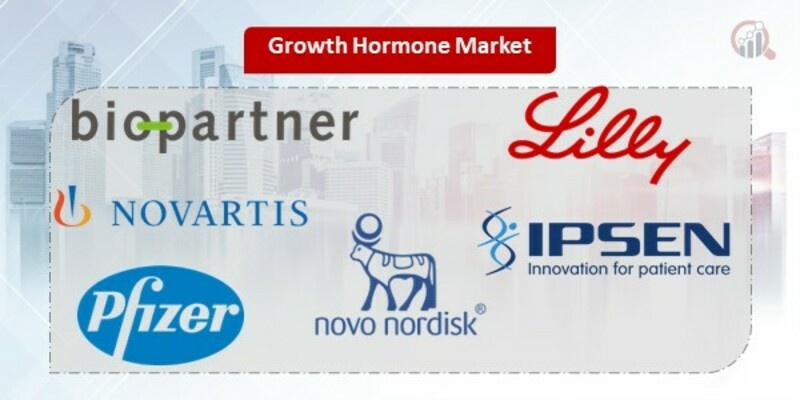 Growth Hormone Market

biopartner

Lilly

NOVARTIS

IPSEN
Innovation for patient care

Pfizer

novo nordisk®