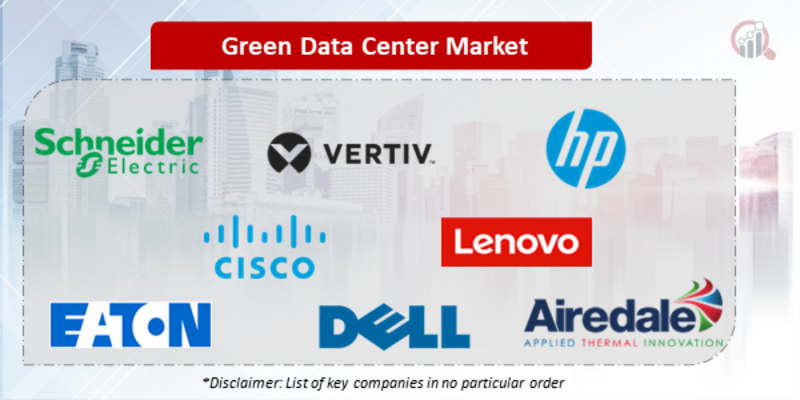 Green Data Center Market

Schneider Electric

VERTIV.

hp

CISCO

Lenovo

EATON

DELL

Airedale
APPLIED THERMAL INNOVATION

*Disclaimer: List of key companies in no particular order