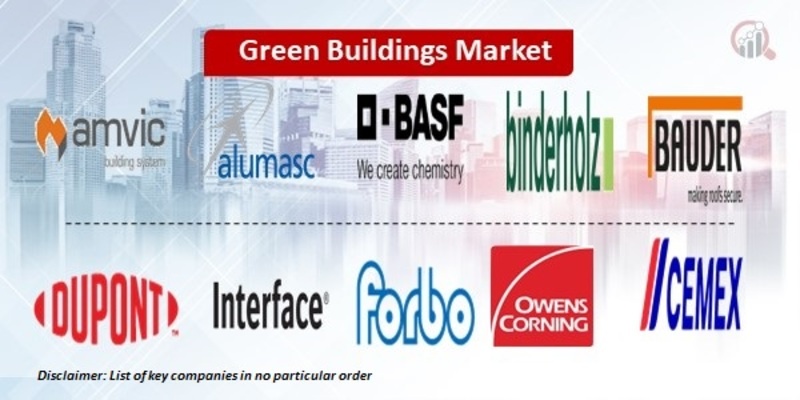 Green Buildings Market

amvic building system

alumasc

BASF We create chemistry

binderholz

BAUDER making roofs secure.

DUPONT

Interface

forbo

OWENS CORNING

CEMEX

Disclaimer: List of key companies in no particular order