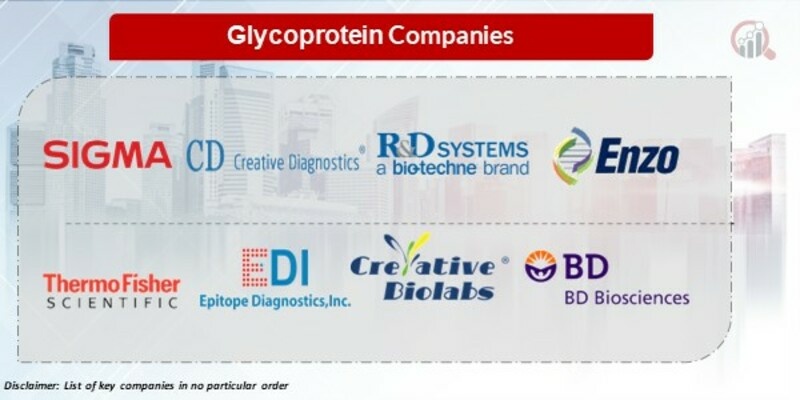 Glycoprotein Companies

SIGMA

CD Creative Diagnostics®

R&D SYSTEMS a biotechne brand

Enzo

ThermoFisher SCIENTIFIC

EDI Epitope Diagnostics,Inc.

Creative® Biolabs

BD BD Biosciences

Disclaimer: List of key companies in no particular order