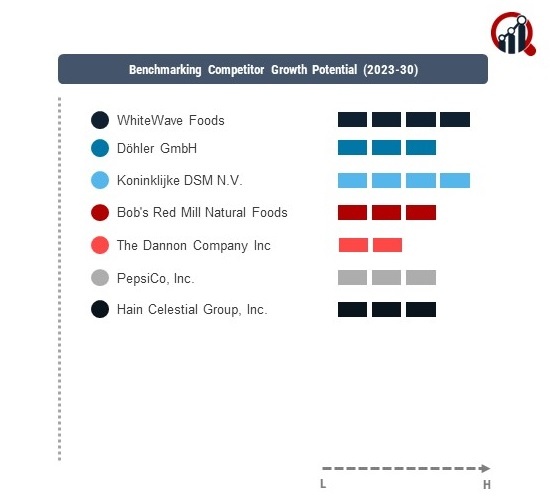 Benchmarking Competitor Growth Potential (2023-30)

WhiteWave Foods
Döhler GmbH
Koninklijke DSM N.V.
Bob's Red Mill Natural Foods
The Dannon Company Inc
PepsiCo, Inc.
Hain Celestial Group, Inc.

L
H