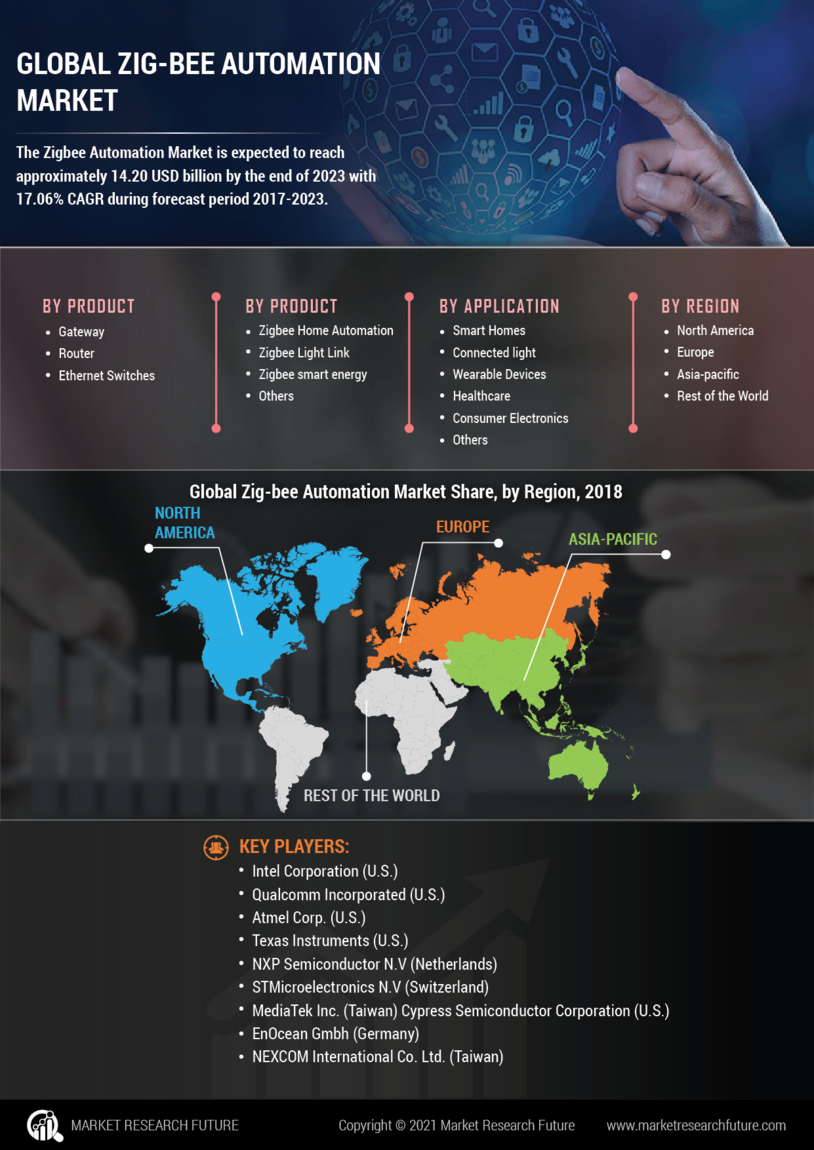 GLOBAL ZIG-BEE AUTOMATION MARKET

The Zigbee Automation Market is expected to reach approximately 14.20 USD billion by the end of 2023 with 17.06% CAGR during forecast period 2017-2023.

BY PRODUCT
- Gateway
- Router
- Ethernet Switches

BY PRODUCT
- Zigbee Home Automation
- Zigbee Light Link
- Zigbee smart energy
- Others

BY APPLICATION
- Smart Homes
- Connected light
- Wearable Devices
- Healthcare
- Consumer Electronics
- Others

BY REGION
- North America
- Europe
- Asia-pacific
- Rest of the World

Global Zig-bee Automation Market Share, by Region, 2018

NORTH AMERICA

EUROPE

ASIA-PACIFIC

REST OF THE WORLD

KEY PLAYERS:
- Intel Corporation (U.S.)
- Qualcomm Incorporated (U.S.)
- Atmel Corp. (U.S.)
- Texas Instruments (U.S.)
- NXP Semiconductor N.V (Netherlands)
- STMicroelectronics N.V (Switzerland)
- MediaTek Inc. (Taiwan) Cypress Semiconductor Corporation (U.S.)
- EnOcean Gmbh (Germany)
- NEXCOM International Co. Ltd. (Taiwan)

MARKET RESEARCH FUTURE

Copyright © 2021 Market Research Future

www.marketresearchfuture.com