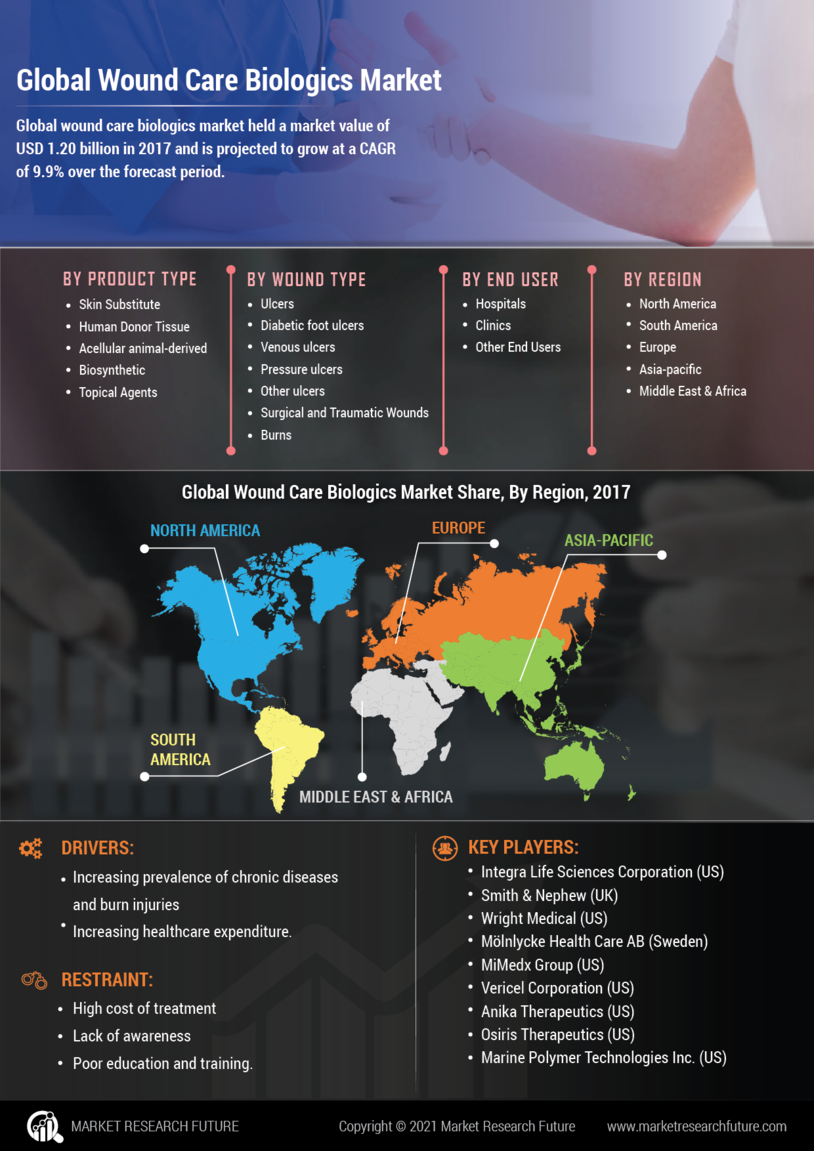 Global Wound Care Biologics Market

Global wound care biologics market held a market value of USD 1.20 billion in 2017 and is projected to grow at a CAGR of 9.9% over the forecast period.

BY PRODUCT TYPE
- Skin Substitute
- Human Donor Tissue
- Acellular animal-derived
- Biosynthetic
- Topical Agents

BY WOUND TYPE
- Ulcers
- Diabetic foot ulcers
- Venous ulcers
- Pressure ulcers
- Other ulcers
- Surgical and Traumatic Wounds
- Burns

BY END USER
- Hospitals
- Clinics
- Other End Users

BY REGION
- North America
- South America
- Europe
- Asia-pacific
- Middle East & Africa

Global Wound Care Biologics Market Share, By Region, 2017

NORTH AMERICA
EUROPE
ASIA-PACIFIC
SOUTH AMERICA
MIDDLE EAST & AFRICA

DRIVERS:
- Increasing prevalence of chronic diseases and burn injuries
- Increasing healthcare expenditure.

RESTRAINT:
- High cost of treatment
- Lack of awareness
- Poor education and training.

KEY PLAYERS:
- Integra Life Sciences Corporation (US)
- Smith & Nephew (UK)
- Wright Medical (US)
- Mölnlycke Health Care AB (Sweden)
- MiMedx Group (US)
- Vericel Corporation (US)
- Anika Therapeutics (US)
- Osiris Therapeutics (US)
- Marine Polymer Technologies Inc. (US)

MARKET RESEARCH FUTURE
Copyright © 2021 Market Research Future
www.marketresearchfuture.com