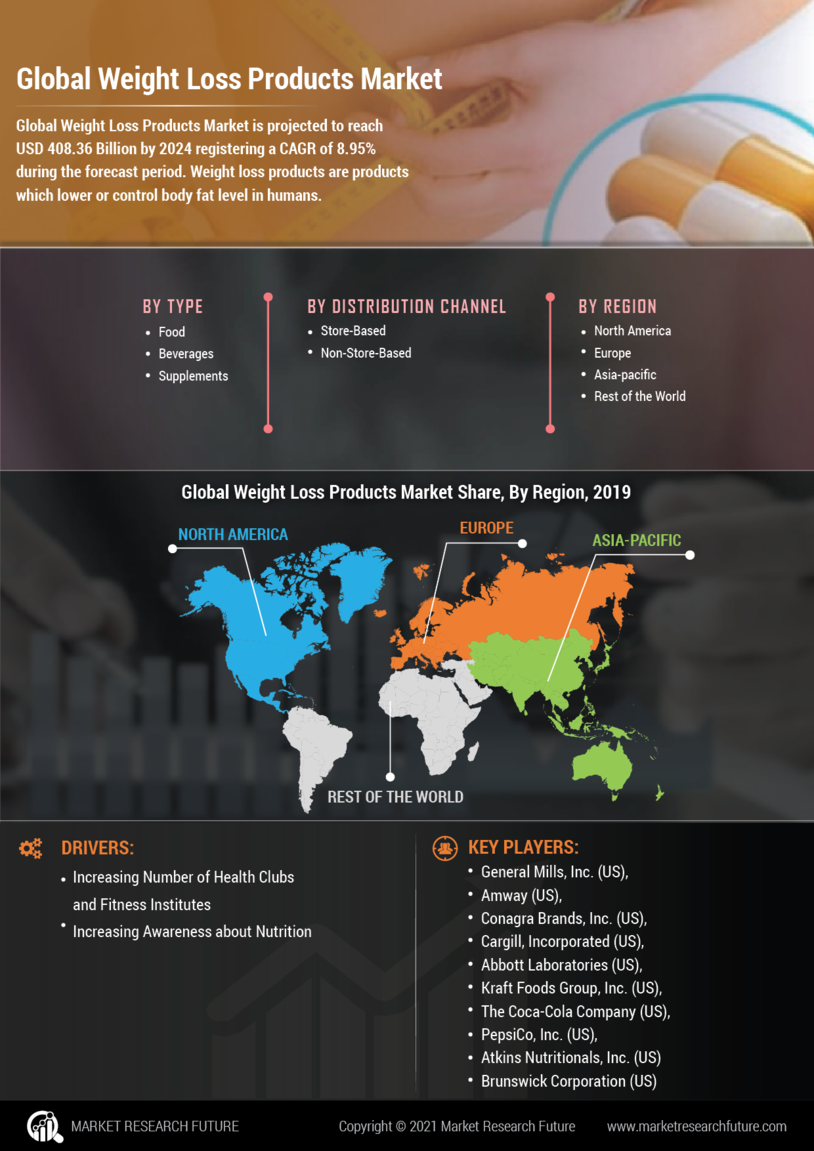 Global Weight Loss Products Market

Global Weight Loss Products Market is projected to reach USD 408.36 Billion by 2024 registering a CAGR of 8.95% during the forecast period. Weight loss products are products which lower or control body fat level in humans.

BY TYPE
• Food
• Beverages
• Supplements

BY DISTRIBUTION CHANNEL
• Store-Based
• Non-Store-Based

BY REGION
• North America
• Europe
• Asia-pacific
• Rest of the World

Global Weight Loss Products Market Share, By Region, 2019

NORTH AMERICA
EUROPE
ASIA-PACIFIC
REST OF THE WORLD

DRIVERS:
• Increasing Number of Health Clubs and Fitness Institutes
• Increasing Awareness about Nutrition

KEY PLAYERS:
• General Mills, Inc. (US),
• Amway (US),
• Conagra Brands, Inc. (US),
• Cargill, Incorporated (US),
• Abbott Laboratories (US),
• Kraft Foods Group, Inc. (US),
• The Coca-Cola Company (US),
• PepsiCo, Inc. (US),
• Atkins Nutritionals, Inc. (US)
• Brunswick Corporation (US)

MARKET RESEARCH FUTURE
Copyright © 2021 Market Research Future
www.marketresearchfuture.com