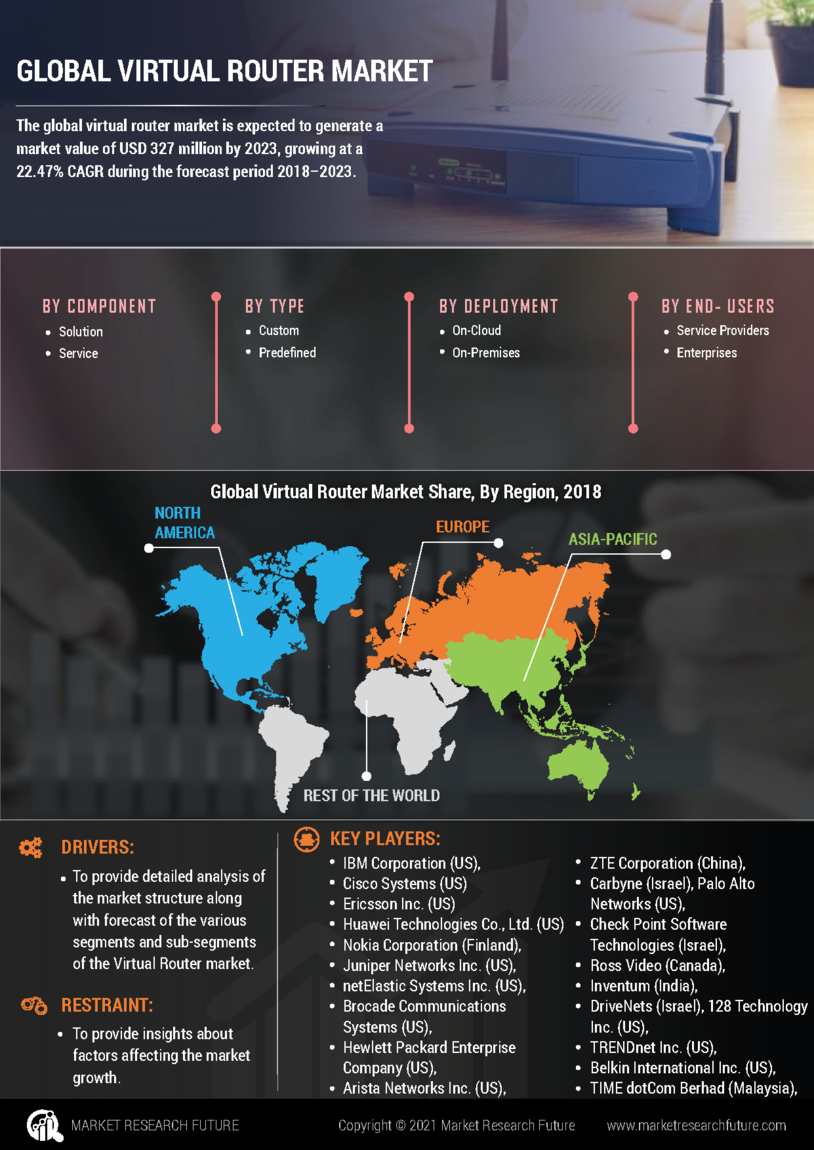 GLOBAL VIRTUAL ROUTER MARKET

The global virtual router market is expected to generate a market value of USD 327 million by 2023, growing at a 22.47% CAGR during the forecast period 2018–2023.

BY COMPONENT
• Solution
• Service

BY TYPE
• Custom
• Predefined

BY DEPLOYMENT
• On-Cloud
• On-Premises

BY END- USERS
• Service Providers
• Enterprises

Global Virtual Router Market Share, By Region, 2018

NORTH AMERICA

EUROPE

ASIA-PACIFIC

REST OF THE WORLD

DRIVERS:
• To provide detailed analysis of the market structure along with forecast of the various segments and sub-segments of the Virtual Router market.

RESTRAINT:
• To provide insights about factors affecting the market growth.

KEY PLAYERS:
• IBM Corporation (US),
• Cisco Systems (US)
• Ericsson Inc. (US)
• Huawei Technologies Co., Ltd. (US)
• Nokia Corporation (Finland),
• Juniper Networks Inc. (US),
• netElastic Systems Inc. (US),
• Brocade Communications Systems (US),
• Hewlett Packard Enterprise Company (US),
• Arista Networks Inc. (US),
• ZTE Corporation (China),
• Carbyne (Israel), Palo Alto Networks (US),
• Check Point Software Technologies (Israel),
• Ross Video (Canada),
• Inventum (India),
• DriveNets (Israel), 128 Technology Inc. (US),
• TRENDnet Inc. (US),
• Belkin International Inc. (US),
• TIME dotCom Berhad (Malaysia),

MARKET RESEARCH FUTURE
Copyright © 2021 Market Research Future
www.marketresearchfuture.com