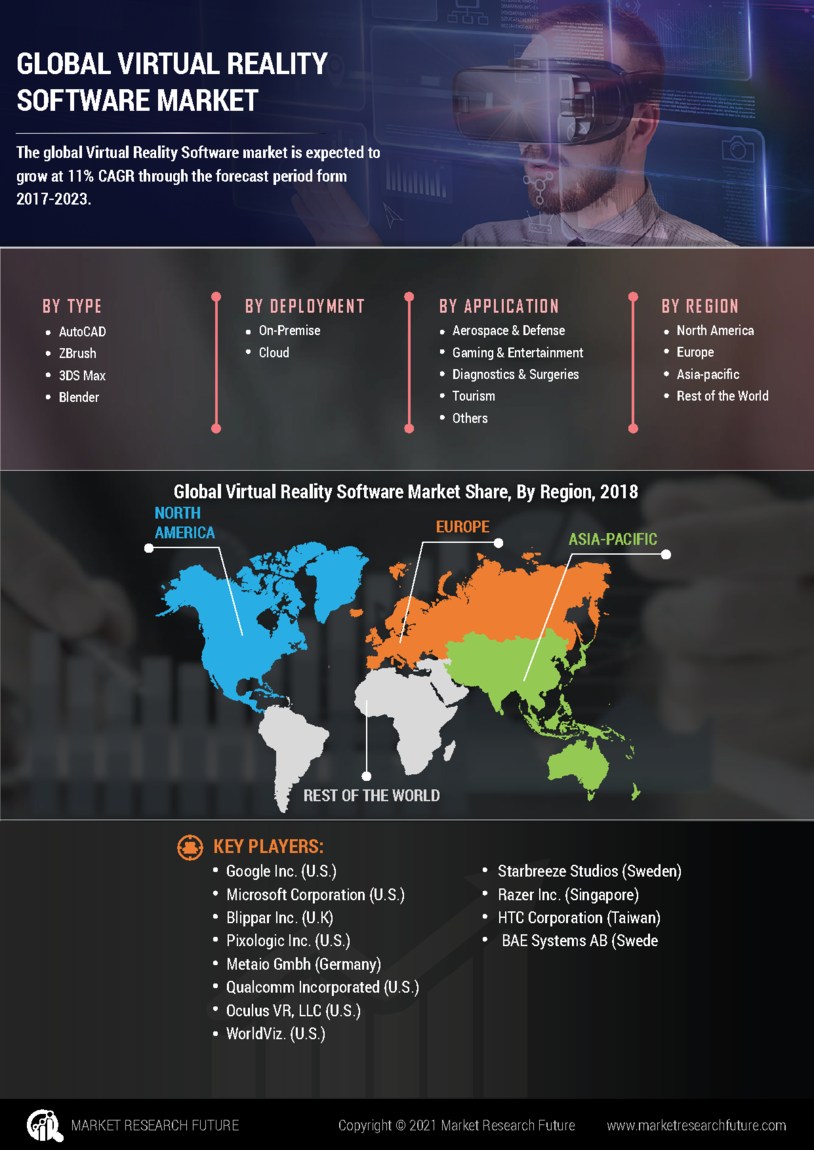 GLOBAL VIRTUAL REALITY SOFTWARE MARKET

The global Virtual Reality Software market is expected to grow at 11% CAGR through the forecast period form 2017-2023.

BY TYPE
- AutoCAD
- ZBrush
- 3DS Max
- Blender

BY DEPLOYMENT
- On-Premise
- Cloud

BY APPLICATION
- Aerospace & Defense
- Gaming & Entertainment
- Diagnostics & Surgeries
- Tourism
- Others

BY REGION
- North America
- Europe
- Asia-pacific
- Rest of the World

Global Virtual Reality Software Market Share, By Region, 2018

NORTH AMERICA
EUROPE
ASIA-PACIFIC
REST OF THE WORLD

KEY PLAYERS:
- Google Inc. (U.S.)
- Microsoft Corporation (U.S.)
- Blippar Inc. (U.K)
- Pixologic Inc. (U.S.)
- Metaio Gmbh (Germany)
- Qualcomm Incorporated (U.S.)
- Oculus VR, LLC (U.S.)
- WorldViz. (U.S.)
- Starbreeze Studios (Sweden)
- Razer Inc. (Singapore)
- HTC Corporation (Taiwan)
- BAE Systems AB (Swede

MARKET RESEARCH FUTURE
Copyright © 2021 Market Research Future
www.marketresearchfuture.com