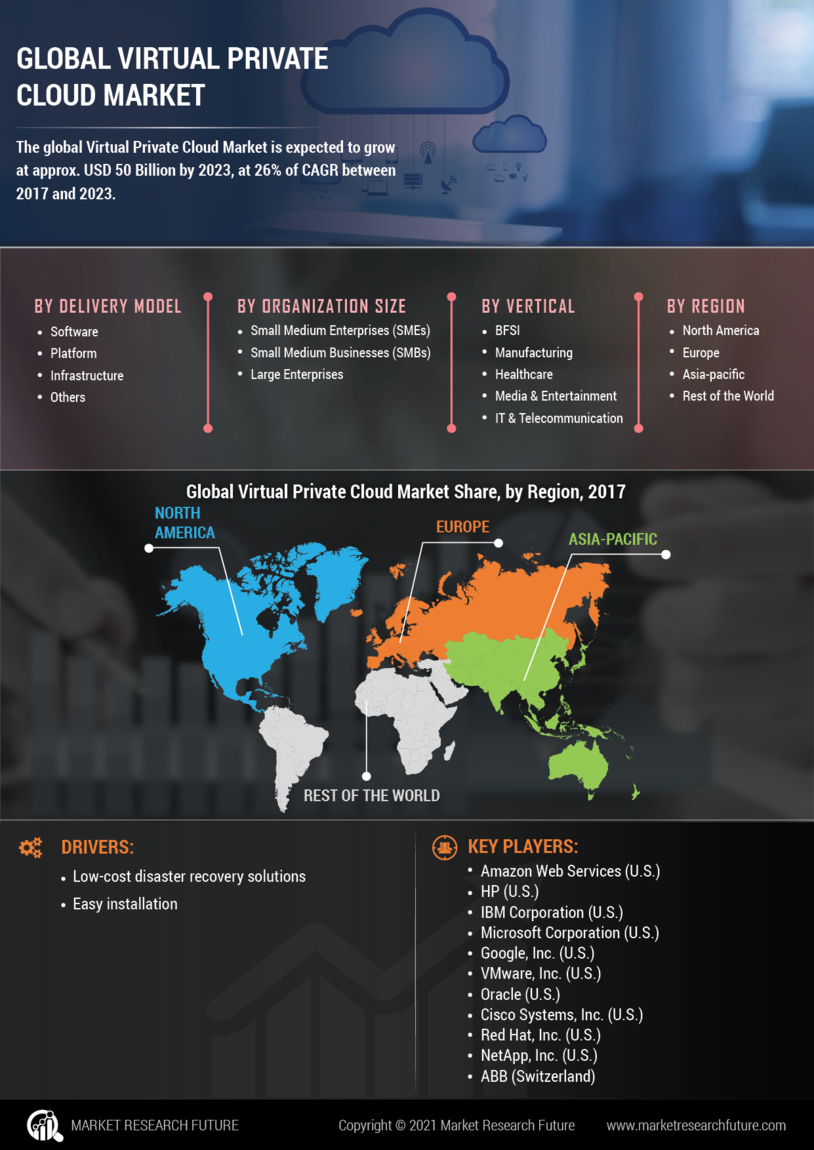 GLOBAL VIRTUAL PRIVATE CLOUD MARKET

The global Virtual Private Cloud Market is expected to grow at approx. USD 50 Billion by 2023, at 26% of CAGR between 2017 and 2023.

BY DELIVERY MODEL
- Software
- Platform
- Infrastructure
- Others

BY ORGANIZATION SIZE
- Small Medium Enterprises (SMEs)
- Small Medium Businesses (SMBs)
- Large Enterprises

BY VERTICAL
- BFSI
- Manufacturing
- Healthcare
- Media & Entertainment
- IT & Telecommunication

BY REGION
- North America
- Europe
- Asia-pacific
- Rest of the World

Global Virtual Private Cloud Market Share, by Region, 2017

NORTH AMERICA
EUROPE
ASIA-PACIFIC
REST OF THE WORLD

DRIVERS:
- Low-cost disaster recovery solutions
- Easy installation

KEY PLAYERS:
- Amazon Web Services (U.S.)
- HP (U.S.)
- IBM Corporation (U.S.)
- Microsoft Corporation (U.S.)
- Google, Inc. (U.S.)
- VMware, Inc. (U.S.)
- Oracle (U.S.)
- Cisco Systems, Inc. (U.S.)
- Red Hat, Inc. (U.S.)
- NetApp, Inc. (U.S.)
- ABB (Switzerland)

MARKET RESEARCH FUTURE
Copyright © 2021 Market Research Future
www.marketresearchfuture.com