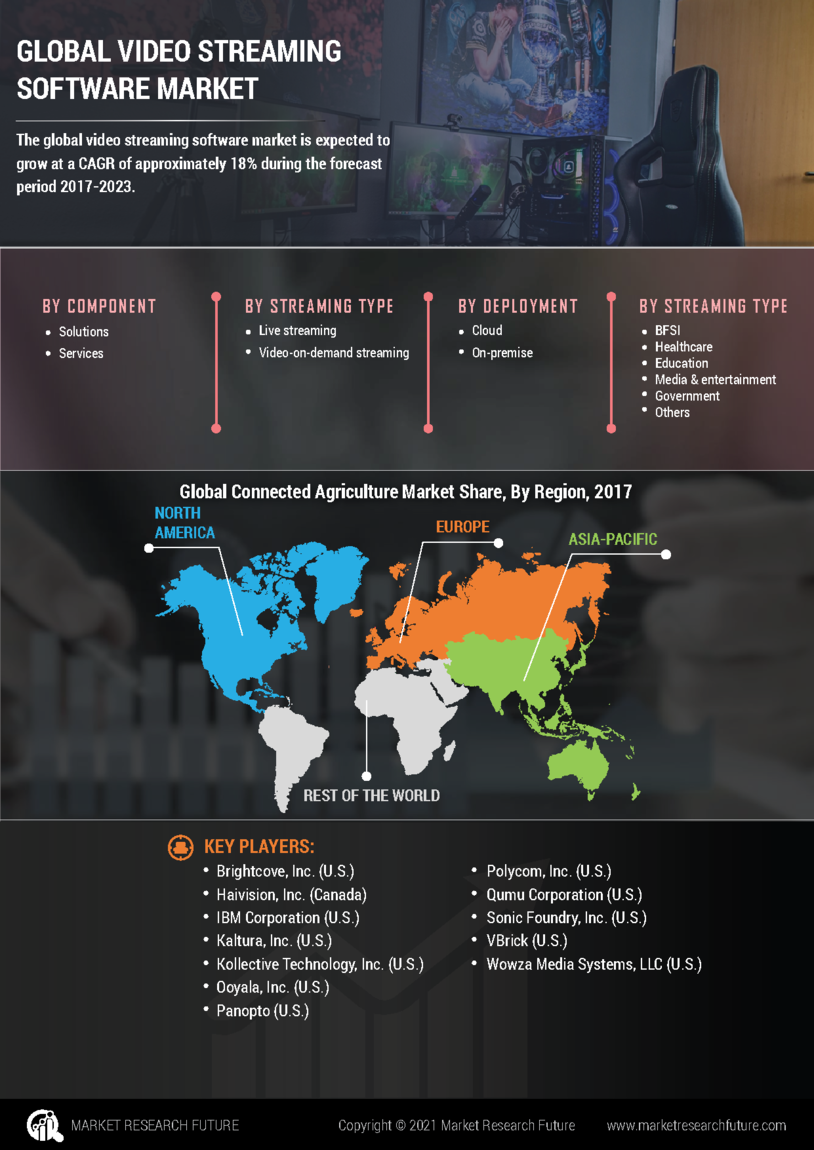 GLOBAL VIDEO STREAMING SOFTWARE MARKET

The global video streaming software market is expected to grow at a CAGR of approximately 18% during the forecast period 2017-2023.

BY COMPONENT
- Solutions
- Services

BY STREAMING TYPE
- Live streaming
- Video-on-demand streaming

BY DEPLOYMENT
- Cloud
- On-premise

BY STREAMING TYPE
- BFSI
- Healthcare
- Education
- Media & entertainment
- Government
- Others

Global Connected Agriculture Market Share, By Region, 2017

NORTH AMERICA

EUROPE

ASIA-PACIFIC

REST OF THE WORLD

KEY PLAYERS:
- Brightcove, Inc. (U.S.)
- Haivision, Inc. (Canada)
- IBM Corporation (U.S.)
- Kaltura, Inc. (U.S.)
- Kollective Technology, Inc. (U.S.)
- Ooyala, Inc. (U.S.)
- Panopto (U.S.)
- Polycom, Inc. (U.S.)
- Qumu Corporation (U.S.)
- Sonic Foundry, Inc. (U.S.)
- VBrick (U.S.)
- Wowza Media Systems, LLC (U.S.)

MARKET RESEARCH FUTURE

Copyright © 2021 Market Research Future

www.marketresearchfuture.com