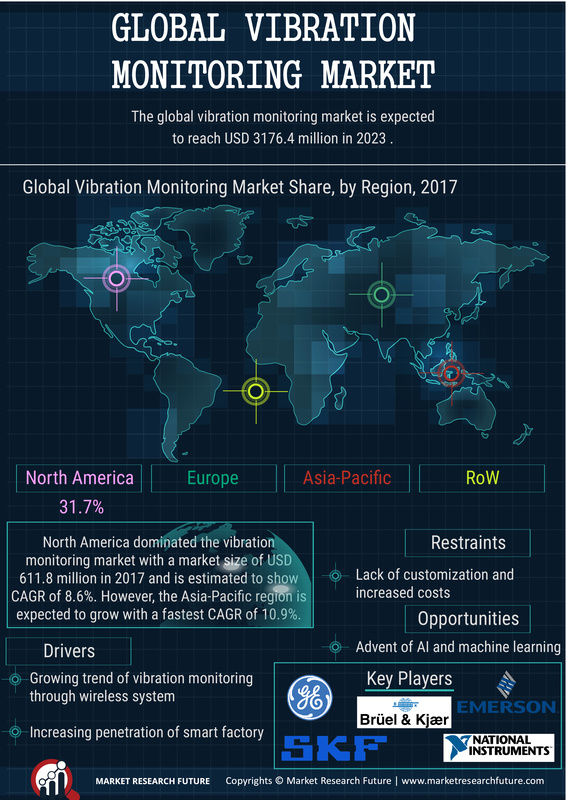 GLOBAL VIBRATION MONITORING MARKET

The global vibration monitoring market is expected to reach USD 3176.4 million in 2023 .

Global Vibration Monitoring Market Share, by Region, 2017

North America
31.7%

Europe

Asia-Pacific

RoW

North America dominated the vibration monitoring market with a market size of USD 611.8 million in 2017 and is estimated to show CAGR of 8.6%. However, the Asia-Pacific region is expected to grow with a fastest CAGR of 10.9%.

Restraints

Lack of customization and increased costs

Opportunities

Advent of AI and machine learning

Drivers

Growing trend of vibration monitoring through wireless system

Increasing penetration of smart factory

Key Players

GE

Brüel & Kjær

EMERSON

SKF

NATIONAL INSTRUMENTS

MARKET RESEARCH FUTURE

Copyrights © Market Research Future | www.marketresearchfuture.com