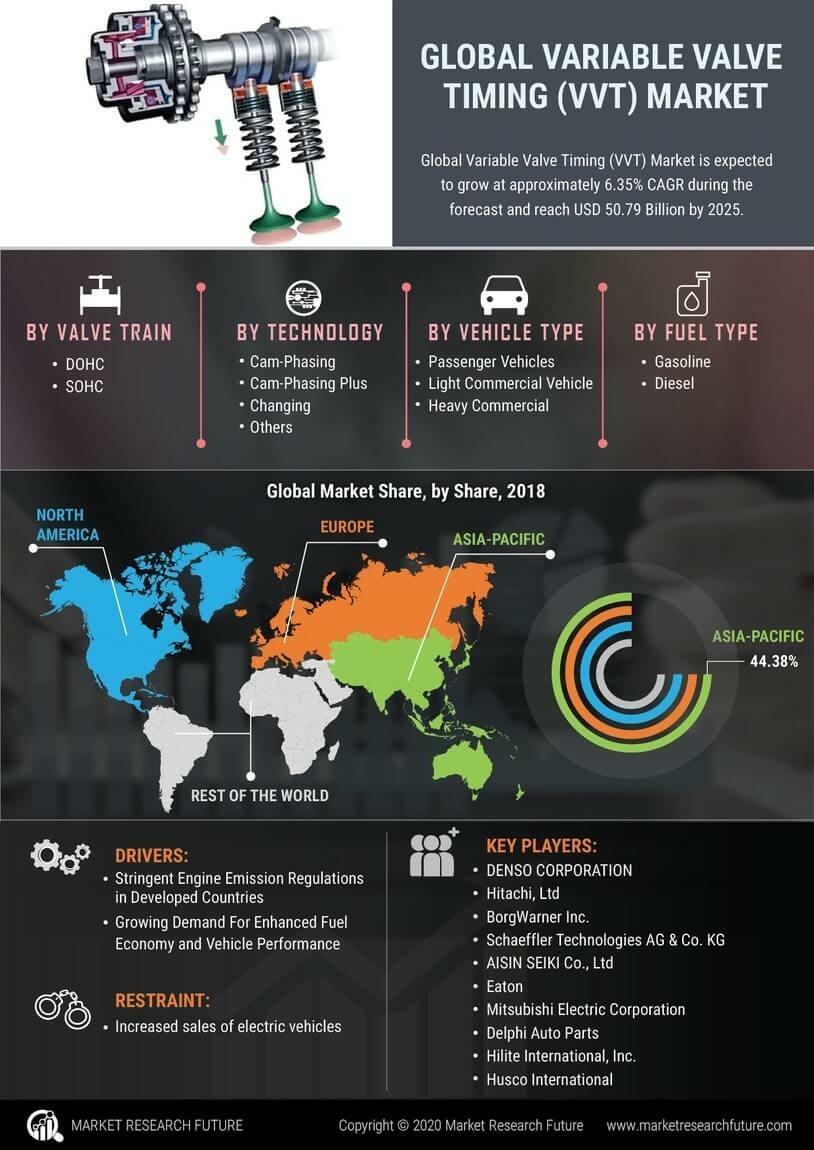 GLOBAL VARIABLE VALVE TIMING (VVT) MARKET

Global Variable Valve Timing (VVT) Market is expected to grow at approximately 6.35% CAGR during the forecast and reach USD 50.79 Billion by 2025.

BY VALVE TRAIN
• DOHC
• SOHC

BY TECHNOLOGY
• Cam-Phasing
• Cam-Phasing Plus
• Changing
• Others

BY VEHICLE TYPE
• Passenger Vehicles
• Light Commercial Vehicle
• Heavy Commercial

BY FUEL TYPE
• Gasoline
• Diesel

Global Market Share, by Share, 2018

NORTH AMERICA

EUROPE

ASIA-PACIFIC

REST OF THE WORLD

ASIA-PACIFIC
44.38%

DRIVERS:
• Stringent Engine Emission Regulations in Developed Countries
• Growing Demand For Enhanced Fuel Economy and Vehicle Performance

RESTRAINT:
• Increased sales of electric vehicles

KEY PLAYERS:
• DENSO CORPORATION
• Hitachi, Ltd
• BorgWarner Inc.
• Schaeffler Technologies AG & Co. KG
• AISIN SEIKI Co., Ltd
• Eaton
• Mitsubishi Electric Corporation
• Delphi Auto Parts
• Hilite International, Inc.
• Husco International

MARKET RESEARCH FUTURE

Copyright © 2020 Market Research Future

www.marketresearchfuture.com