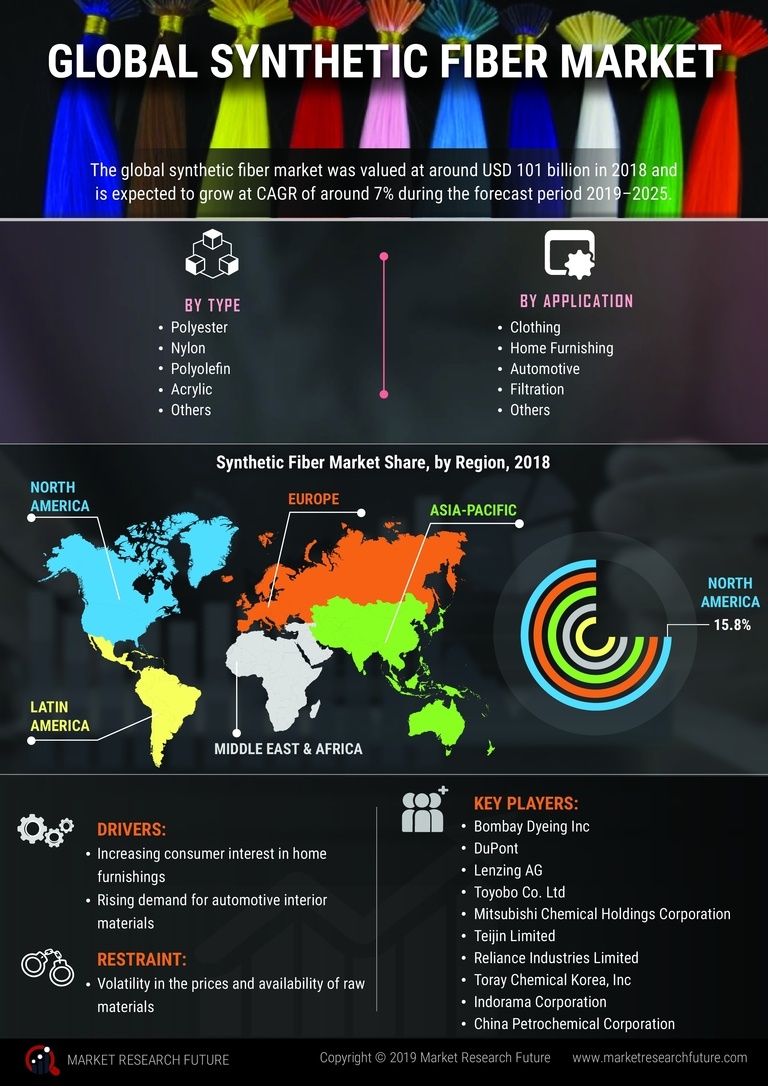 GLOBAL SYNTHETIC FIBER MARKET

The global synthetic fiber market was valued at around USD 101 billion in 2018 and is expected to grow at CAGR of around 7% during the forecast period 2019–2025.

BY TYPE
• Polyester
• Nylon
• Polyolefin
• Acrylic
• Others

BY APPLICATION
• Clothing
• Home Furnishing
• Automotive
• Filtration
• Others

Synthetic Fiber Market Share, by Region, 2018

NORTH AMERICA
EUROPE
ASIA-PACIFIC
LATIN AMERICA
MIDDLE EAST & AFRICA

NORTH AMERICA
15.8%

DRIVERS:
• Increasing consumer interest in home furnishings
• Rising demand for automotive interior materials

RESTRAINT:
• Volatility in the prices and availability of raw materials

KEY PLAYERS:
• Bombay Dyeing Inc
• DuPont
• Lenzing AG
• Toyobo Co. Ltd
• Mitsubishi Chemical Holdings Corporation
• Teijin Limited
• Reliance Industries Limited
• Toray Chemical Korea, Inc
• Indorama Corporation
• China Petrochemical Corporation

MARKET RESEARCH FUTURE
Copyright © 2019 Market Research Future
www.marketresearchfuture.com