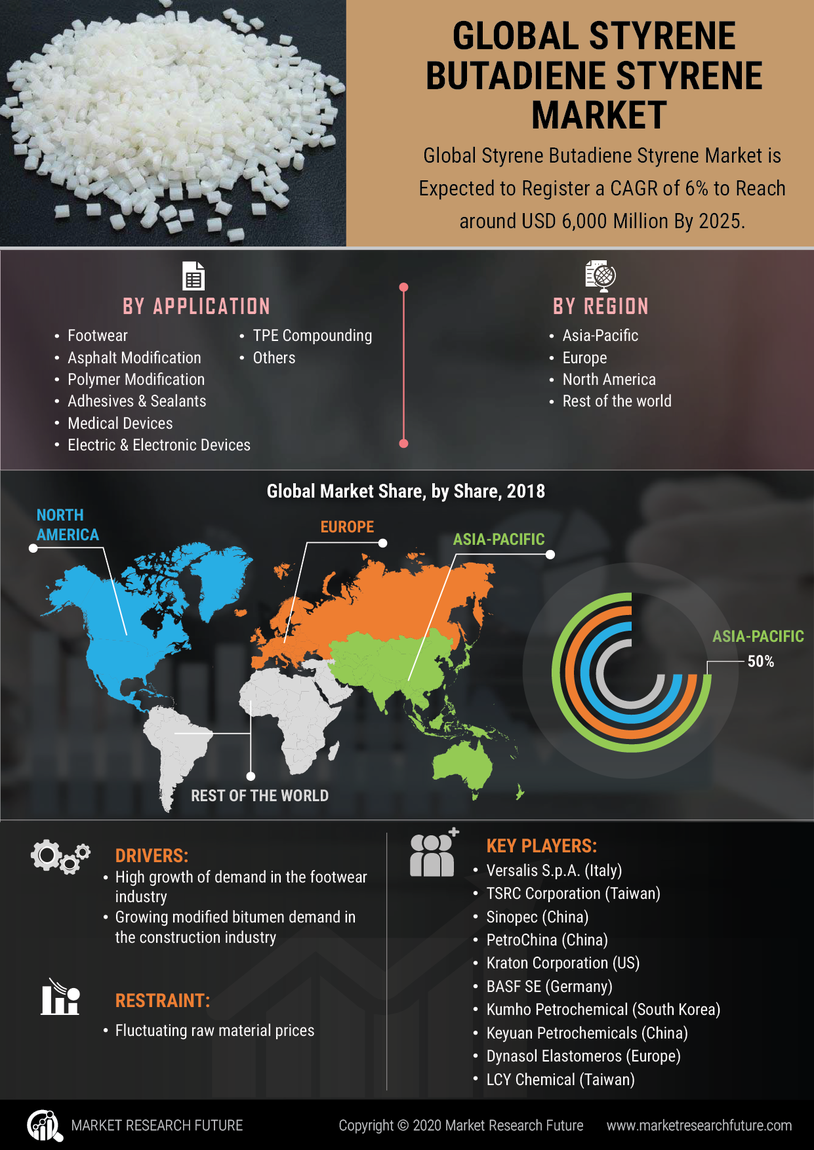 GLOBAL STYRENE BUTADIENE STYRENE MARKET

Global Styrene Butadiene Styrene Market is Expected to Register a CAGR of 6% to Reach around USD 6,000 Million By 2025.

BY APPLICATION

• Footwear
• Asphalt Modification
• Polymer Modification
• Adhesives & Sealants
• Medical Devices
• Electric & Electronic Devices
• TPE Compounding
• Others

BY REGION

• Asia-Pacific
• Europe
• North America
• Rest of the world

Global Market Share, by Share, 2018

NORTH AMERICA

EUROPE

ASIA-PACIFIC

REST OF THE WORLD

ASIA-PACIFIC
50%

DRIVERS:
• High growth of demand in the footwear industry
• Growing modified bitumen demand in the construction industry

RESTRAINT:
• Fluctuating raw material prices

KEY PLAYERS:
• Versalis S.p.A. (Italy)
• TSRC Corporation (Taiwan)
• Sinopec (China)
• PetroChina (China)
• Kraton Corporation (US)
• BASF SE (Germany)
• Kumho Petrochemical (South Korea)
• Keyuan Petrochemicals (China)
• Dynasol Elastomeros (Europe)
• LCY Chemical (Taiwan)

MARKET RESEARCH FUTURE

Copyright © 2020 Market Research Future

www.marketresearchfuture.com