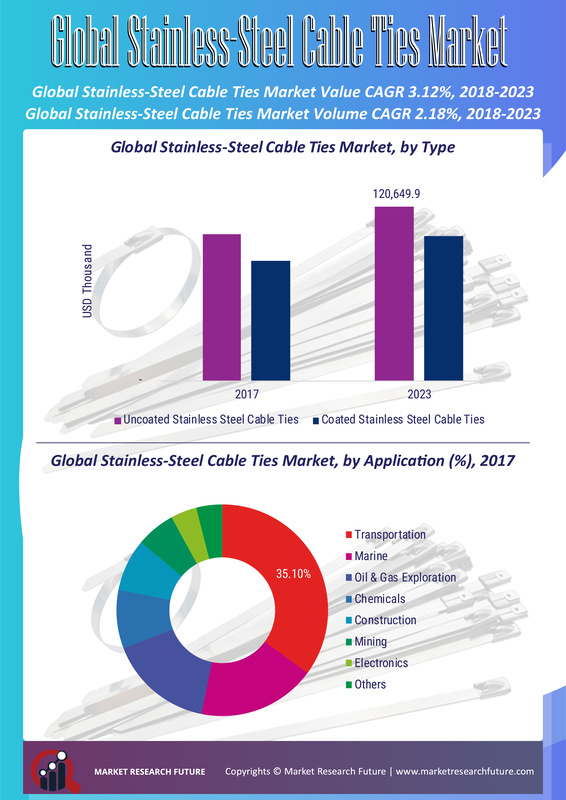 Global Stainless-Steel Cable Ties Market

Global Stainless-Steel Cable Ties Market Value CAGR 3.12%, 2018-2023
Global Stainless-Steel Cable Ties Market Volume CAGR 2.18%, 2018-2023

Global Stainless-Steel Cable Ties Market, by Type

USD Thousand

120,649.9

2017

2023

Uncoated Stainless Steel Cable Ties
Coated Stainless Steel Cable Ties

Global Stainless-Steel Cable Ties Market, by Application (%), 2017

35.10%

Transportation
Marine
Oil & Gas Exploration
Chemicals
Construction
Mining
Electronics
Others

MARKET RESEARCH FUTURE

Copyrights © Market Research Future | www.marketresearchfuture.com