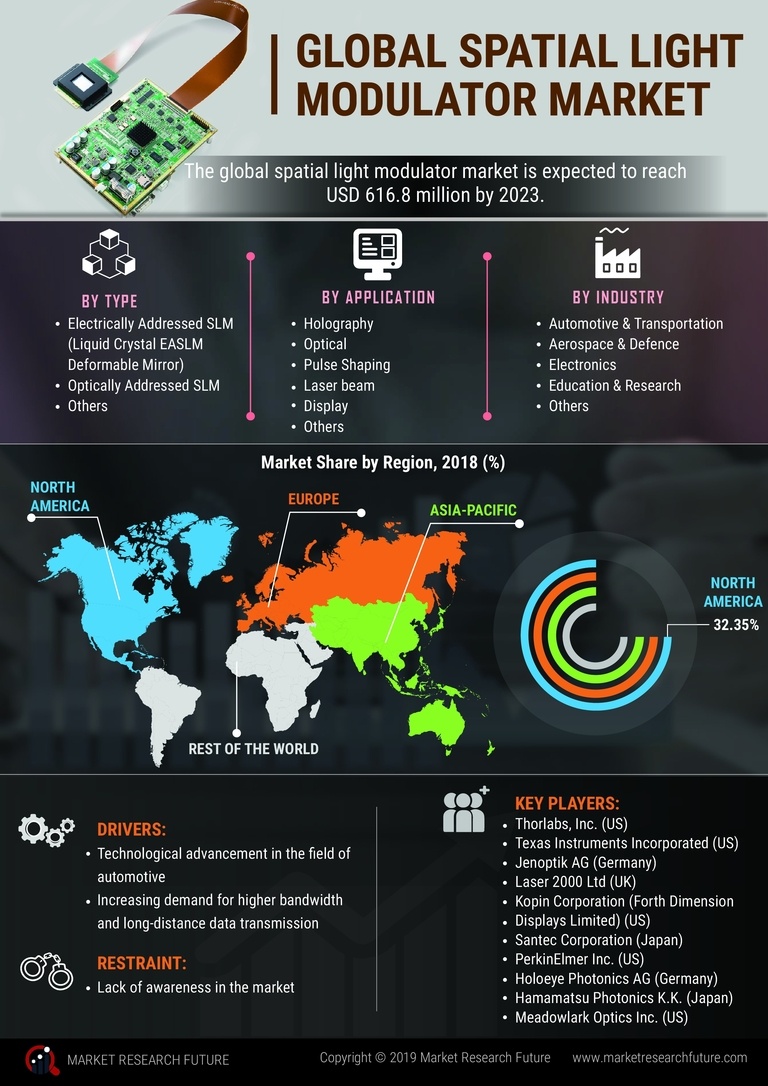 GLOBAL SPATIAL LIGHT MODULATOR MARKET

The global spatial light modulator market is expected to reach USD 616.8 million by 2023.

BY TYPE
• Electrically Addressed SLM (Liquid Crystal EASLM Deformable Mirror)
• Optically Addressed SLM
• Others

BY APPLICATION
• Holography
• Optical
• Pulse Shaping
• Laser beam
• Display
• Others

BY INDUSTRY
• Automotive & Transportation
• Aerospace & Defence
• Electronics
• Education & Research
• Others

Market Share by Region, 2018 (%)

NORTH AMERICA
EUROPE
ASIA-PACIFIC
REST OF THE WORLD

NORTH AMERICA
32.35%

DRIVERS:
• Technological advancement in the field of automotive
• Increasing demand for higher bandwidth and long-distance data transmission

RESTRAINT:
• Lack of awareness in the market

KEY PLAYERS:
• Thorlabs, Inc. (US)
• Texas Instruments Incorporated (US)
• Jenoptik AG (Germany)
• Laser 2000 Ltd (UK)
• Kopin Corporation (Forth Dimension Displays Limited) (US)
• Santec Corporation (Japan)
• PerkinElmer Inc. (US)
• Holoeye Photonics AG (Germany)
• Hamamatsu Photonics K.K. (Japan)
• Meadowlark Optics Inc. (US)

MARKET RESEARCH FUTURE
Copyright © 2019 Market Research Future
www.marketresearchfuture.com