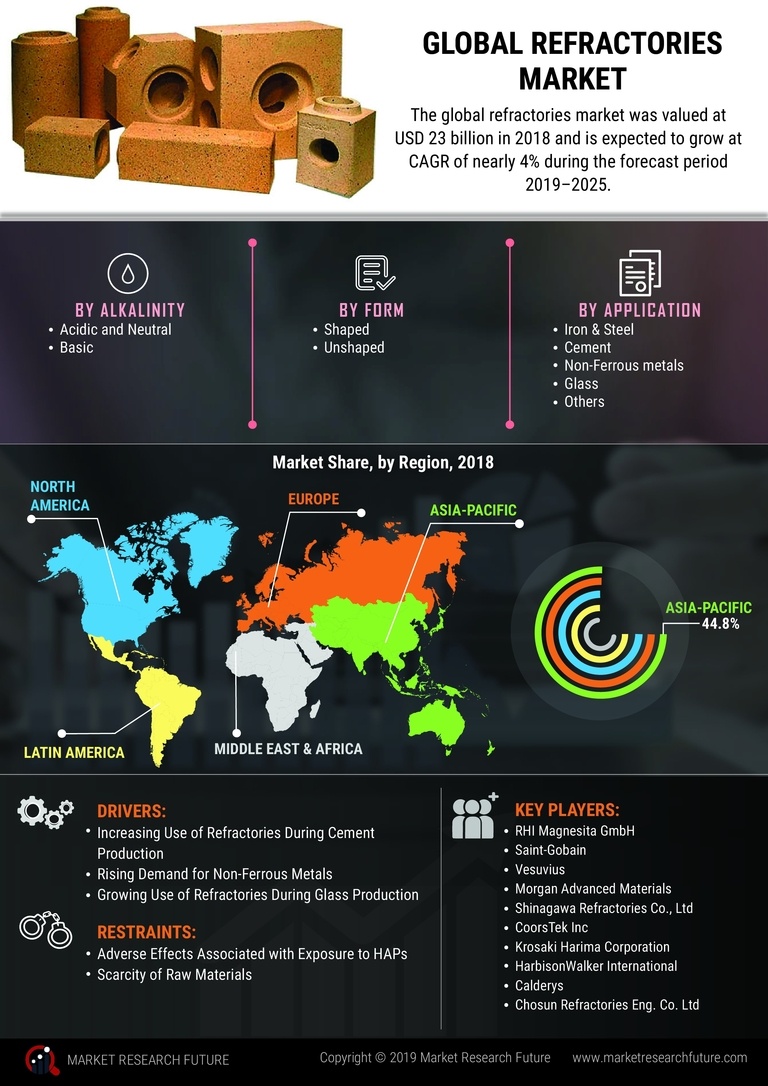 GLOBAL REFRACTORIES MARKET

The global refractories market was valued at USD 23 billion in 2018 and is expected to grow at CAGR of nearly 4% during the forecast period 2019–2025.

BY ALKALINITY
• Acidic and Neutral
• Basic

BY FORM
• Shaped
• Unshaped

BY APPLICATION
• Iron & Steel
• Cement
• Non-Ferrous metals
• Glass
• Others

Market Share, by Region, 2018

NORTH AMERICA
EUROPE
ASIA-PACIFIC
LATIN AMERICA
MIDDLE EAST & AFRICA

ASIA-PACIFIC
44.8%

DRIVERS:
• Increasing Use of Refractories During Cement Production
• Rising Demand for Non-Ferrous Metals
• Growing Use of Refractories During Glass Production

RESTRAINTS:
• Adverse Effects Associated with Exposure to HAPs
• Scarcity of Raw Materials

KEY PLAYERS:
• RHI Magnesita GmbH
• Saint-Gobain
• Vesuvius
• Morgan Advanced Materials
• Shinagawa Refractories Co., Ltd
• CoorsTek Inc
• Krosaki Harima Corporation
• HarbisonWalker International
• Calderys
• Chosun Refractories Eng. Co. Ltd

MARKET RESEARCH FUTURE
Copyright © 2019 Market Research Future
www.marketresearchfuture.com