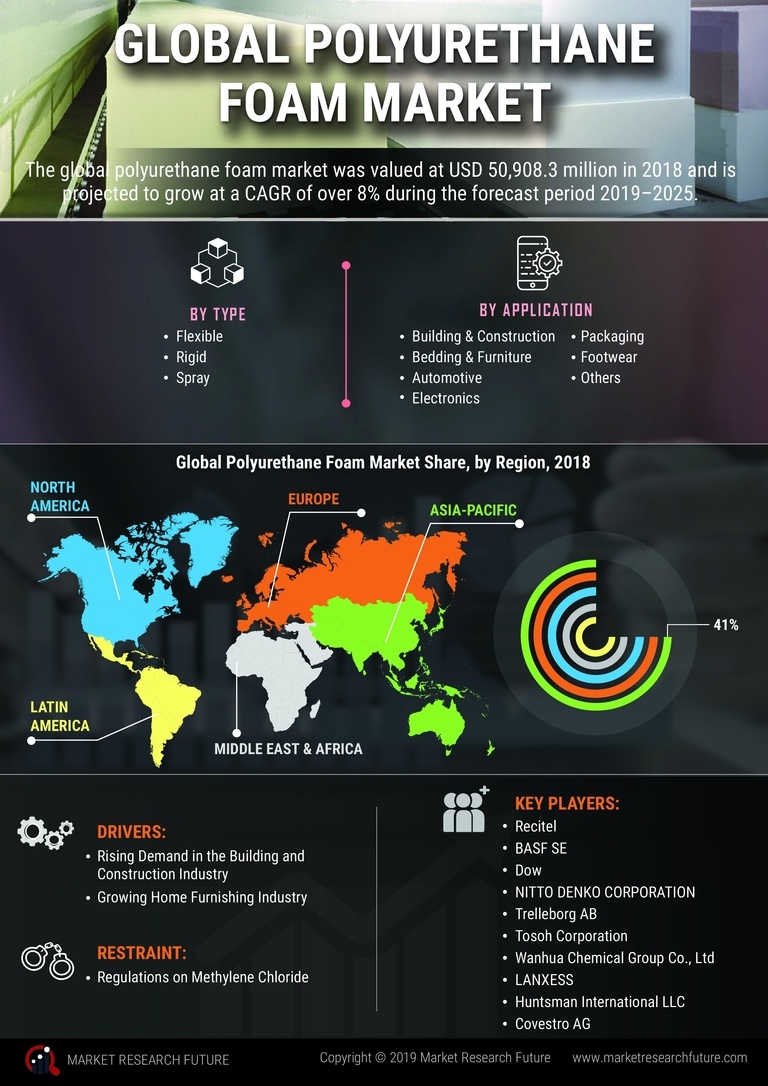 GLOBAL POLYURETHANE FOAM MARKET

The global polyurethane foam market was valued at USD 50,908.3 million in 2018 and is projected to grow at a CAGR of over 8% during the forecast period 2019–2025.

BY TYPE
• Flexible
• Rigid
• Spray

BY APPLICATION
• Building & Construction
• Bedding & Furniture
• Automotive
• Electronics
• Packaging
• Footwear
• Others

Global Polyurethane Foam Market Share, by Region, 2018

NORTH AMERICA
EUROPE
ASIA-PACIFIC
LATIN AMERICA
MIDDLE EAST & AFRICA
41%

DRIVERS:
• Rising Demand in the Building and Construction Industry
• Growing Home Furnishing Industry

RESTRAINT:
• Regulations on Methylene Chloride

KEY PLAYERS:
• Recitel
• BASF SE
• Dow
• NITTO DENKO CORPORATION
• Trelleborg AB
• Tosoh Corporation
• Wanhua Chemical Group Co., Ltd
• LANXESS
• Huntsman International LLC
• Covestro AG

MARKET RESEARCH FUTURE
Copyright © 2019 Market Research Future
www.marketresearchfuture.com