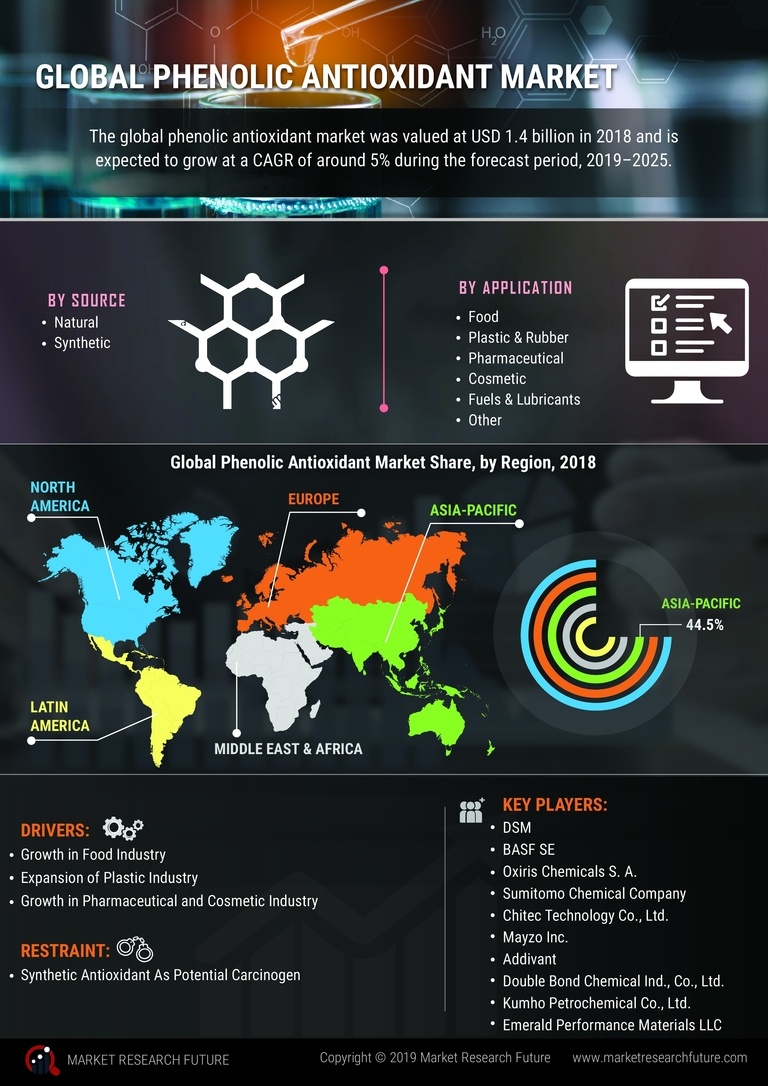 GLOBAL PHENOLIC ANTIOXIDANT MARKET

The global phenolic antioxidant market was valued at USD 1.4 billion in 2018 and is expected to grow at a CAGR of around 5% during the forecast period, 2019–2025.

BY SOURCE
• Natural
• Synthetic

BY APPLICATION
• Food
• Plastic & Rubber
• Pharmaceutical
• Cosmetic
• Fuels & Lubricants
• Other

Global Phenolic Antioxidant Market Share, by Region, 2018

NORTH AMERICA
EUROPE
ASIA-PACIFIC
LATIN AMERICA
MIDDLE EAST & AFRICA
ASIA-PACIFIC 44.5%

DRIVERS:
• Growth in Food Industry
• Expansion of Plastic Industry
• Growth in Pharmaceutical and Cosmetic Industry

RESTRAINT:
• Synthetic Antioxidant As Potential Carcinogen

KEY PLAYERS:
• DSM
• BASF SE
• Oxiris Chemicals S. A.
• Sumitomo Chemical Company
• Chitec Technology Co., Ltd.
• Mayzo Inc.
• Addivant
• Double Bond Chemical Ind., Co., Ltd.
• Kumho Petrochemical Co., Ltd.
• Emerald Performance Materials LLC

MARKET RESEARCH FUTURE
Copyright © 2019 Market Research Future
www.marketresearchfuture.com