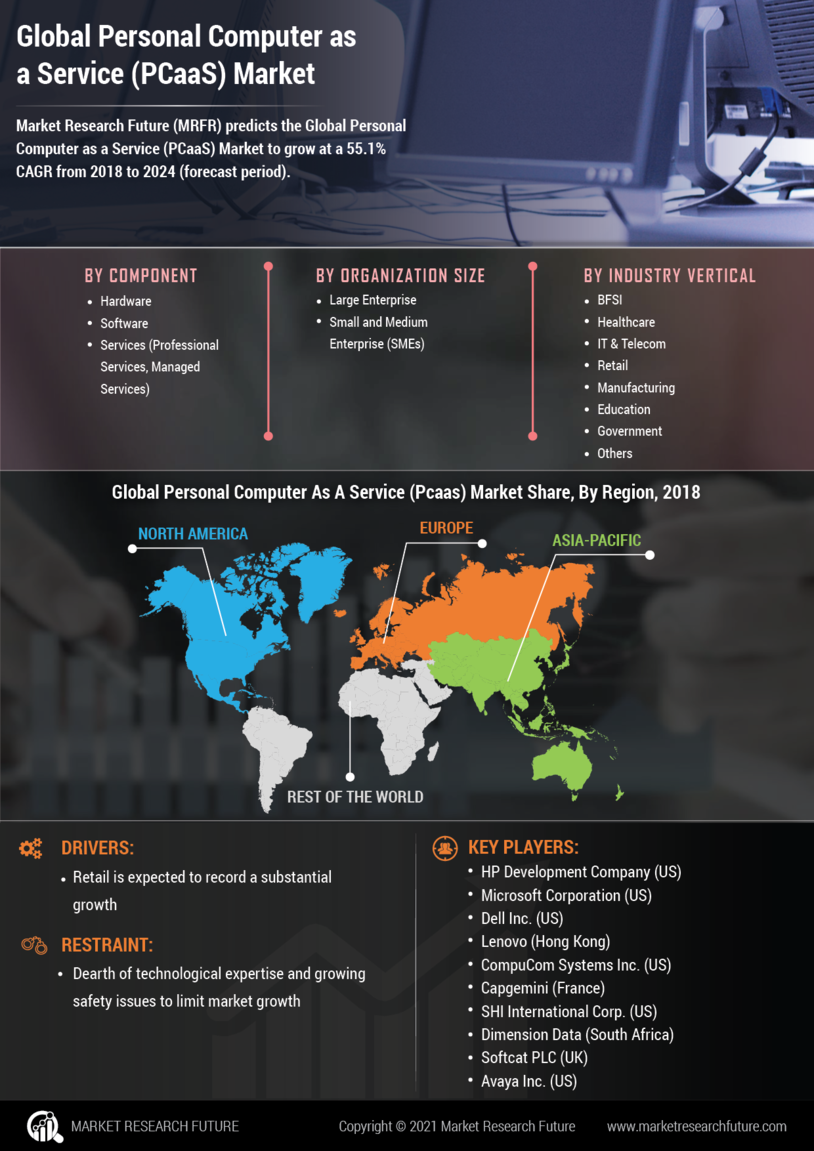 Global Personal Computer as a Service (PCaaS) Market

Market Research Future (MRFR) predicts the Global Personal Computer as a Service (PCaaS) Market to grow at a 55.1% CAGR from 2018 to 2024 (forecast period).

BY COMPONENT
- Hardware
- Software
- Services (Professional Services, Managed Services)

BY ORGANIZATION SIZE
- Large Enterprise
- Small and Medium Enterprise (SMEs)

BY INDUSTRY VERTICAL
- BFSI
- Healthcare
- IT & Telecom
- Retail
- Manufacturing
- Education
- Government
- Others

Global Personal Computer As A Service (Pcaas) Market Share, By Region, 2018

NORTH AMERICA
EUROPE
ASIA-PACIFIC
REST OF THE WORLD

DRIVERS:
- Retail is expected to record a substantial growth

RESTRAINT:
- Dearth of technological expertise and growing safety issues to limit market growth

KEY PLAYERS:
- HP Development Company (US)
- Microsoft Corporation (US)
- Dell Inc. (US)
- Lenovo (Hong Kong)
- CompuCom Systems Inc. (US)
- Capgemini (France)
- SHI International Corp. (US)
- Dimension Data (South Africa)
- Softcat PLC (UK)
- Avaya Inc. (US)

MARKET RESEARCH FUTURE
Copyright © 2021 Market Research Future
www.marketresearchfuture.com