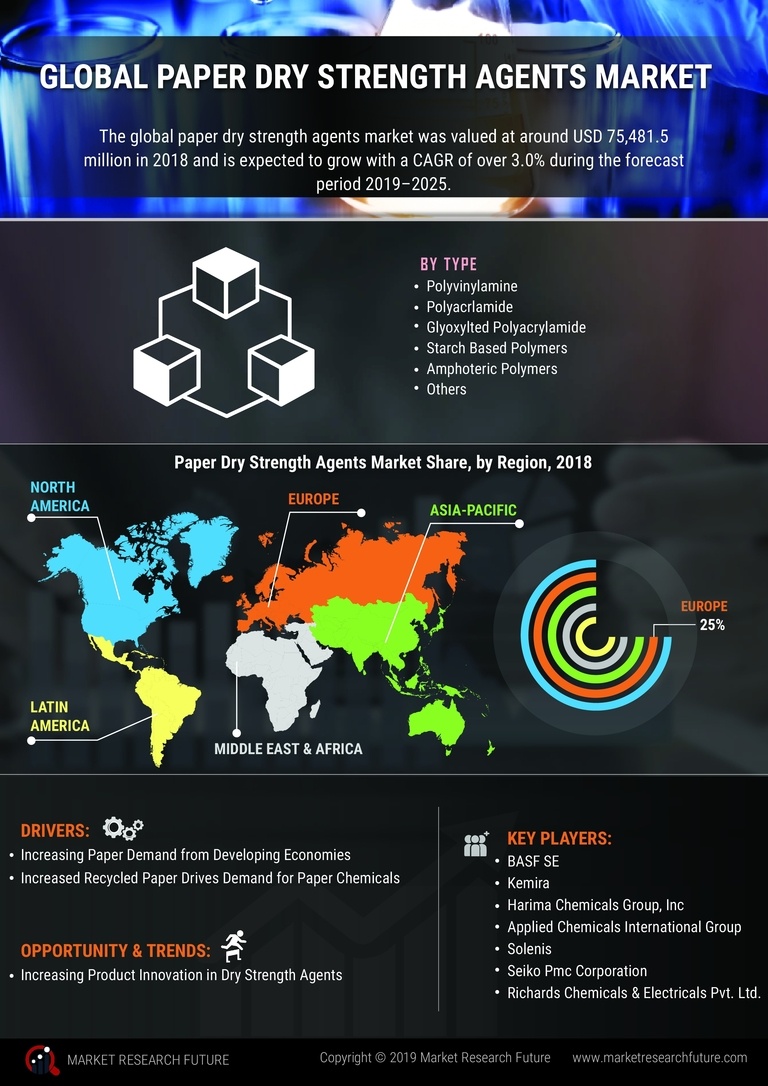 GLOBAL PAPER DRY STRENGTH AGENTS MARKET

The global paper dry strength agents market was valued at around USD 75,481.5 million in 2018 and is expected to grow with a CAGR of over 3.0% during the forecast period 2019–2025.

BY TYPE
• Polyvinylamine
• Polyacrlamide
• Glyoxylted Polyacrylamide
• Starch Based Polymers
• Amphoteric Polymers
• Others

Paper Dry Strength Agents Market Share, by Region, 2018

NORTH AMERICA
EUROPE
ASIA-PACIFIC
LATIN AMERICA
MIDDLE EAST & AFRICA
EUROPE
25%

DRIVERS:
• Increasing Paper Demand from Developing Economies
• Increased Recycled Paper Drives Demand for Paper Chemicals

OPPORTUNITY & TRENDS:
• Increasing Product Innovation in Dry Strength Agents

KEY PLAYERS:
• BASF SE
• Kemira
• Harima Chemicals Group, Inc
• Applied Chemicals International Group
• Solenis
• Seiko Pmc Corporation
• Richards Chemicals & Electricals Pvt. Ltd.

MARKET RESEARCH FUTURE
Copyright © 2019 Market Research Future
www.marketresearchfuture.com