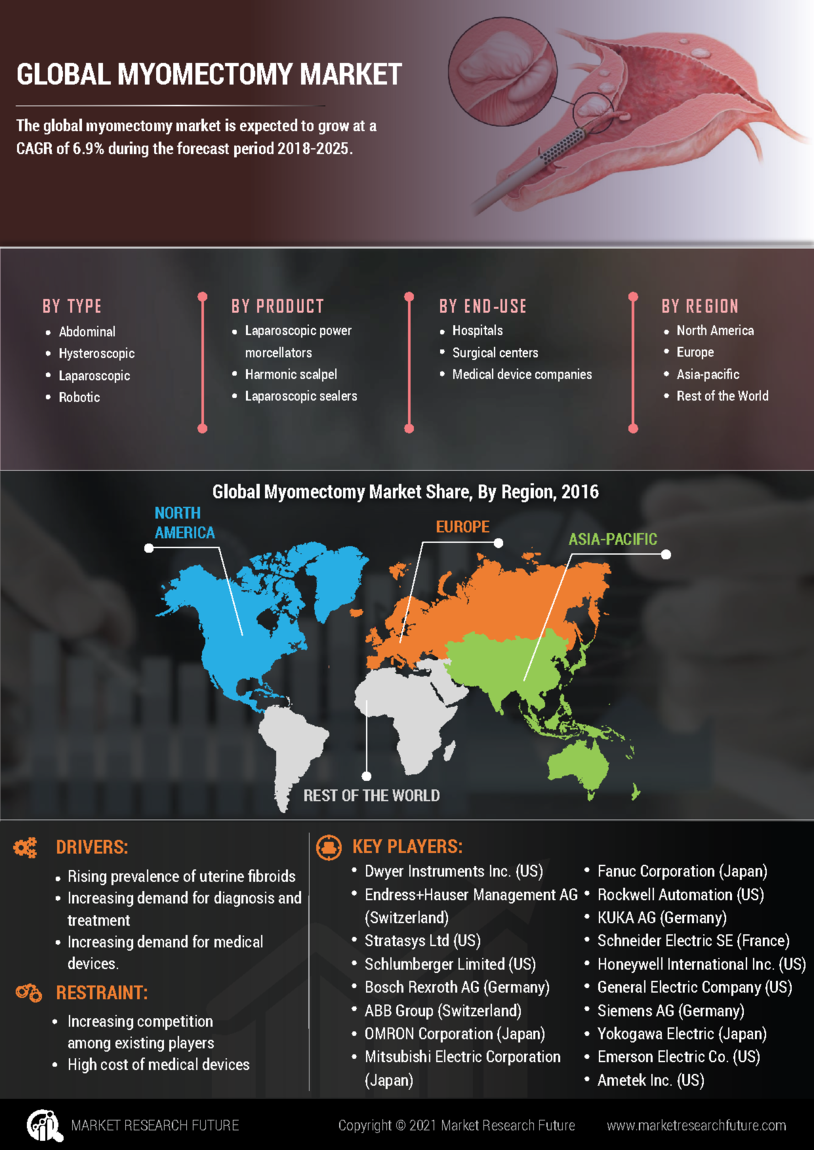 GLOBAL MYOMECTOMY MARKET

The global myomectomy market is expected to grow at a CAGR of 6.9% during the forecast period 2018-2025.

BY TYPE
- Abdominal
- Hysteroscopic
- Laparoscopic
- Robotic

BY PRODUCT
- Laparoscopic power morcellators
- Harmonic scalpel
- Laparoscopic sealers

BY END-USE
- Hospitals
- Surgical centers
- Medical device companies

BY REGION
- North America
- Europe
- Asia-pacific
- Rest of the World

Global Myomectomy Market Share, By Region, 2016

NORTH AMERICA

EUROPE

ASIA-PACIFIC

REST OF THE WORLD

DRIVERS:
- Rising prevalence of uterine fibroids
- Increasing demand for diagnosis and treatment
- Increasing demand for medical devices.

RESTRAINT:
- Increasing competition among existing players
- High cost of medical devices

KEY PLAYERS:
- Dwyer Instruments Inc. (US)
- Endress+Hauser Management AG (Switzerland)
- Stratasys Ltd (US)
- Schlumberger Limited (US)
- Bosch Rexroth AG (Germany)
- ABB Group (Switzerland)
- OMRON Corporation (Japan)
- Mitsubishi Electric Corporation (Japan)

- Fanuc Corporation (Japan)
- Rockwell Automation (US)
- KUKA AG (Germany)
- Schneider Electric SE (France)
- Honeywell International Inc. (US)
- General Electric Company (US)
- Siemens AG (Germany)
- Yokogawa Electric (Japan)
- Emerson Electric Co. (US)
- Ametek Inc. (US)

MARKET RESEARCH FUTURE

Copyright © 2021 Market Research Future

www.marketresearchfuture.com