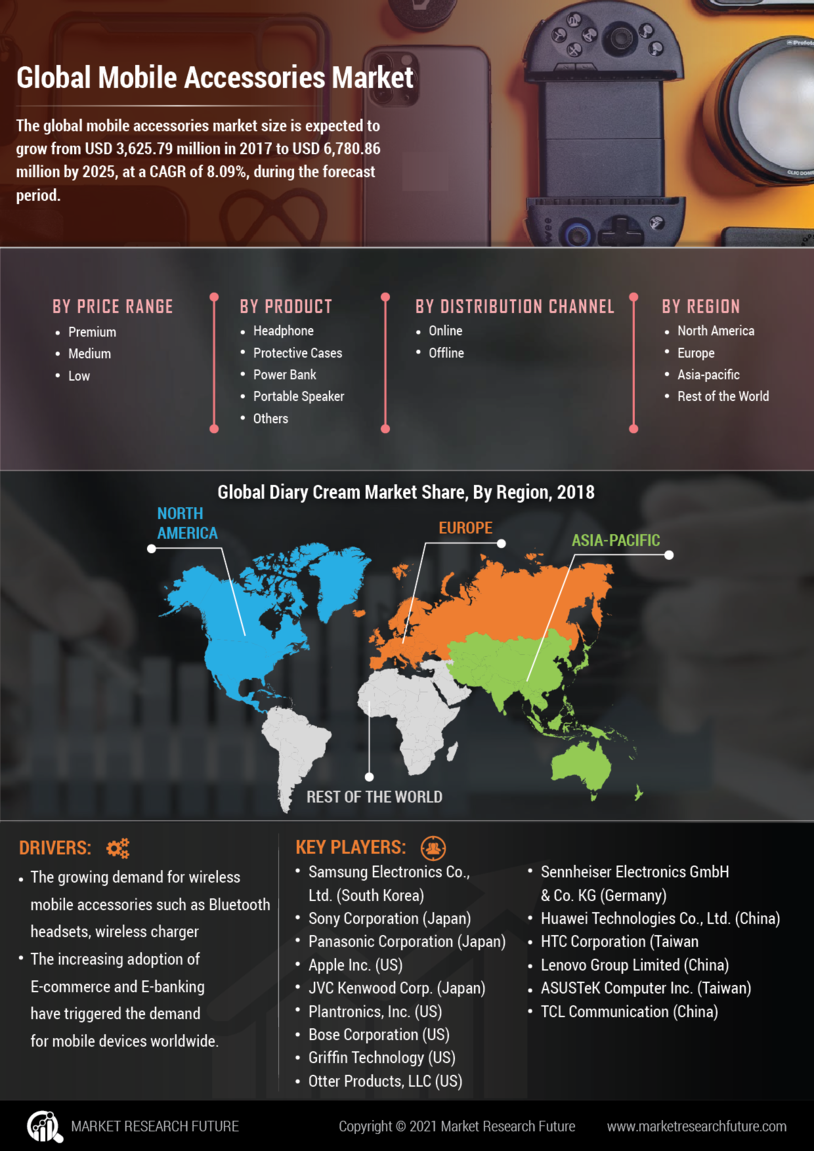 Global Mobile Accessories Market

The global mobile accessories market size is expected to grow from USD 3,625.79 million in 2017 to USD 6,780.86 million by 2025, at a CAGR of 8.09%, during the forecast period.

BY PRICE RANGE
- Premium
- Medium
- Low

BY PRODUCT
- Headphone
- Protective Cases
- Power Bank
- Portable Speaker
- Others

BY DISTRIBUTION CHANNEL
- Online
- Offline

BY REGION
- North America
- Europe
- Asia-pacific
- Rest of the World

Global Diary Cream Market Share, By Region, 2018

NORTH AMERICA

EUROPE

ASIA-PACIFIC

REST OF THE WORLD

DRIVERS:
- The growing demand for wireless mobile accessories such as Bluetooth headsets, wireless charger
- The increasing adoption of E-commerce and E-banking have triggered the demand for mobile devices worldwide.

KEY PLAYERS:
- Samsung Electronics Co., Ltd. (South Korea)
- Sony Corporation (Japan)
- Panasonic Corporation (Japan)
- Apple Inc. (US)
- JVC Kenwood Corp. (Japan)
- Plantronics, Inc. (US)
- Bose Corporation (US)
- Griffin Technology (US)
- Otter Products, LLC (US)
- Sennheiser Electronics GmbH & Co. KG (Germany)
- Huawei Technologies Co., Ltd. (China)
- HTC Corporation (Taiwan
- Lenovo Group Limited (China)
- ASUSTeK Computer Inc. (Taiwan)
- TCL Communication (China)

MARKET RESEARCH FUTURE

Copyright © 2021 Market Research Future

www.marketresearchfuture.com