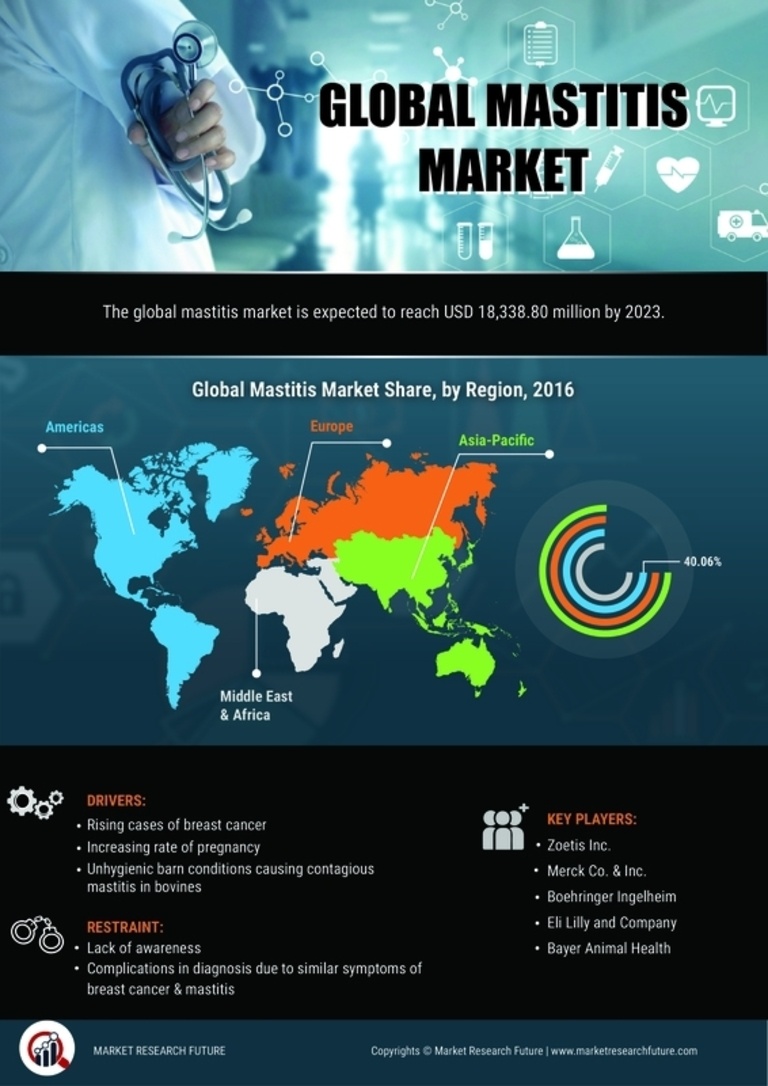 GLOBAL MASTITIS MARKET

The global mastitis market is expected to reach USD 18,338.80 million by 2023.

Global Mastitis Market Share, by Region, 2016

Americas

Europe

Asia-Pacific

Middle East & Africa

40.06%

DRIVERS:
• Rising cases of breast cancer
• Increasing rate of pregnancy
• Unhygienic barn conditions causing contagious mastitis in bovines

RESTRAINT:
• Lack of awareness
• Complications in diagnosis due to similar symptoms of breast cancer & mastitis

KEY PLAYERS:
• Zoetis Inc.
• Merck Co. & Inc.
• Boehringer Ingelheim
• Eli Lilly and Company
• Bayer Animal Health

MARKET RESEARCH FUTURE

Copyrights © Market Research Future | www.marketresearchfuture.com