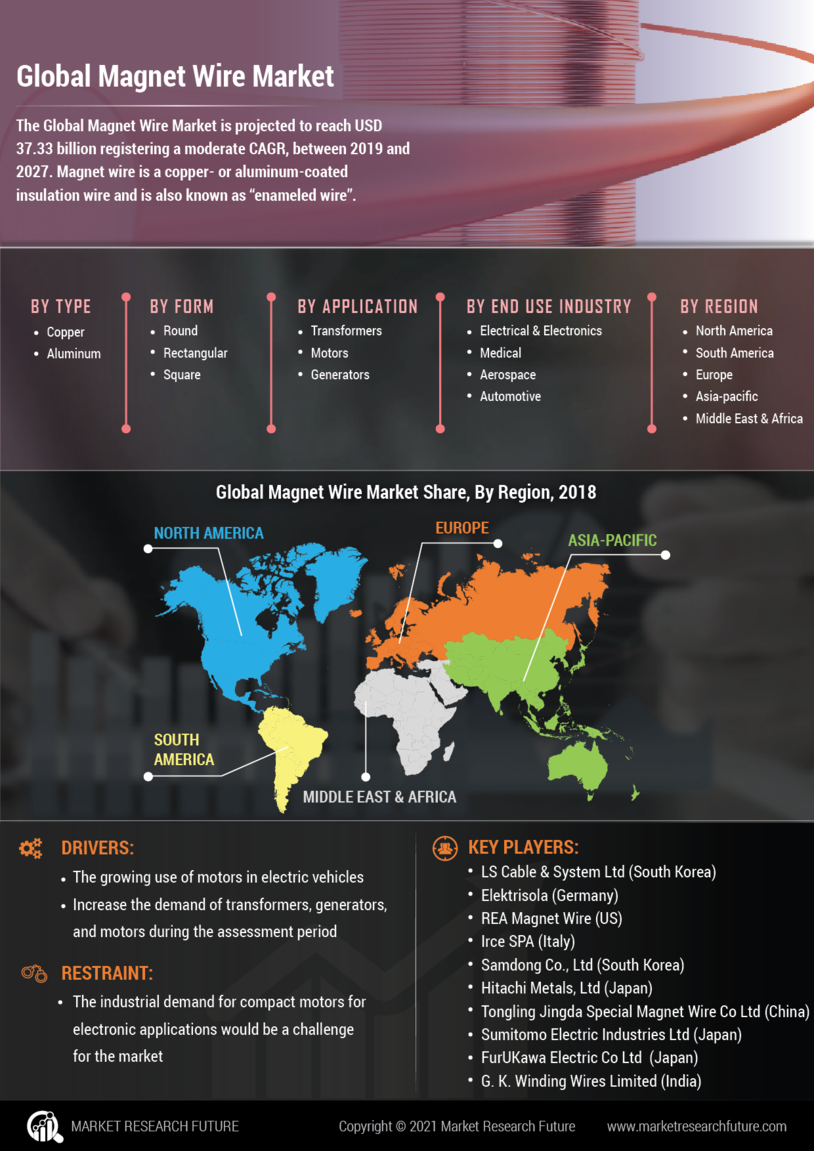 Global Magnet Wire Market

The Global Magnet Wire Market is projected to reach USD 37.33 billion registering a moderate CAGR, between 2019 and 2027. Magnet wire is a copper- or aluminum-coated insulation wire and is also known as "enameled wire".

BY TYPE
- Copper
- Aluminum

BY FORM
- Round
- Rectangular
- Square

BY APPLICATION
- Transformers
- Motors
- Generators

BY END USE INDUSTRY
- Electrical & Electronics
- Medical
- Aerospace
- Automotive

BY REGION
- North America
- South America
- Europe
- Asia-pacific
- Middle East & Africa

Global Magnet Wire Market Share, By Region, 2018

NORTH AMERICA
EUROPE
ASIA-PACIFIC
SOUTH AMERICA
MIDDLE EAST & AFRICA

DRIVERS:
- The growing use of motors in electric vehicles
- Increase the demand of transformers, generators, and motors during the assessment period

RESTRAINT:
- The industrial demand for compact motors for electronic applications would be a challenge for the market

KEY PLAYERS:
- LS Cable & System Ltd (South Korea)
- Elektrisola (Germany)
- REA Magnet Wire (US)
- Irce SPA (Italy)
- Samdong Co., Ltd (South Korea)
- Hitachi Metals, Ltd (Japan)
- Tongling Jingda Special Magnet Wire Co Ltd (China)
- Sumitomo Electric Industries Ltd (Japan)
- FurUKawa Electric Co Ltd (Japan)
- G. K. Winding Wires Limited (India)

MARKET RESEARCH FUTURE
Copyright © 2021 Market Research Future
www.marketresearchfuture.com