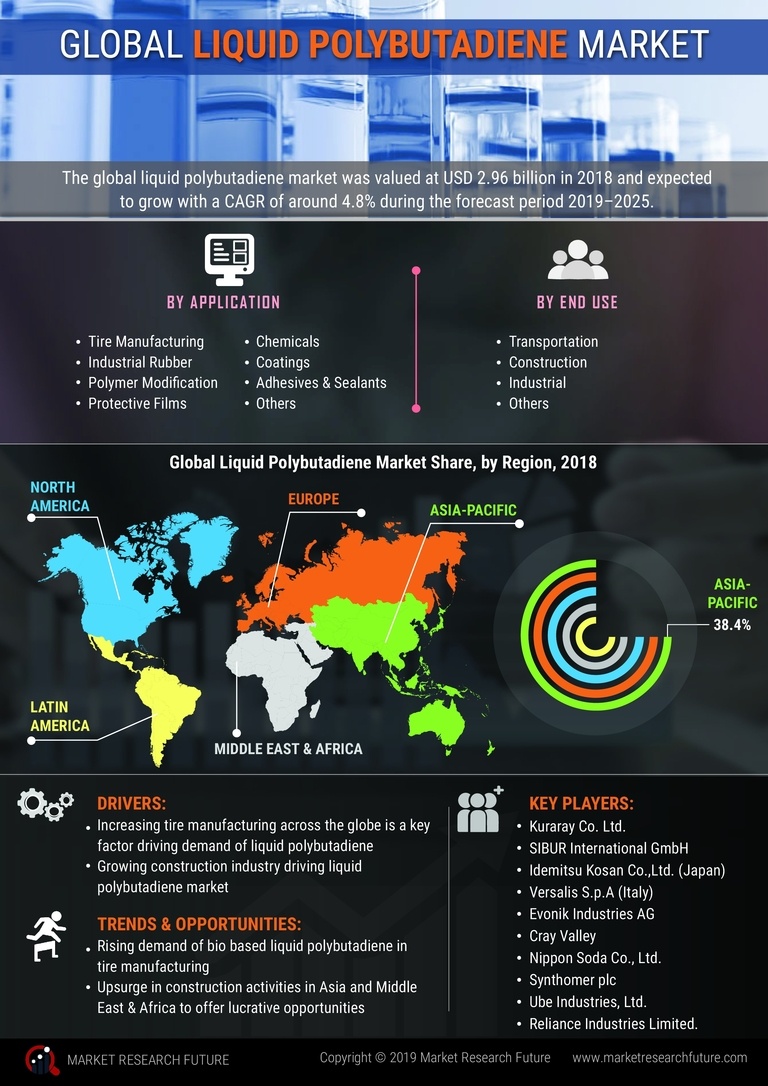 GLOBAL LIQUID POLYBUTADIENE MARKET

The global liquid polybutadiene market was valued at USD 2.96 billion in 2018 and expected to grow with a CAGR of around 4.8% during the forecast period 2019–2025.

BY APPLICATION

• Tire Manufacturing
• Industrial Rubber
• Polymer Modification
• Protective Films

• Chemicals
• Coatings
• Adhesives & Sealants
• Others

BY END USE

• Transportation
• Construction
• Industrial
• Others

Global Liquid Polybutadiene Market Share, by Region, 2018

NORTH AMERICA

EUROPE

ASIA-PACIFIC

LATIN AMERICA

MIDDLE EAST & AFRICA

ASIA-PACIFIC 38.4%

DRIVERS:
• Increasing tire manufacturing across the globe is a key factor driving demand of liquid polybutadiene
• Growing construction industry driving liquid polybutadiene market

TRENDS & OPPORTUNITIES:
• Rising demand of bio based liquid polybutadiene in tire manufacturing
• Upsurge in construction activities in Asia and Middle East & Africa to offer lucrative opportunities

KEY PLAYERS:
• Kuraray Co. Ltd.
• SIBUR International GmbH
• Idemitsu Kosan Co.,Ltd. (Japan)
• Versalis S.p.A (Italy)
• Evonik Industries AG
• Cray Valley
• Nippon Soda Co., Ltd.
• Synthomer plc
• Ube Industries, Ltd.
• Reliance Industries Limited.

MARKET RESEARCH FUTURE

Copyright © 2019 Market Research Future

www.marketresearchfuture.com