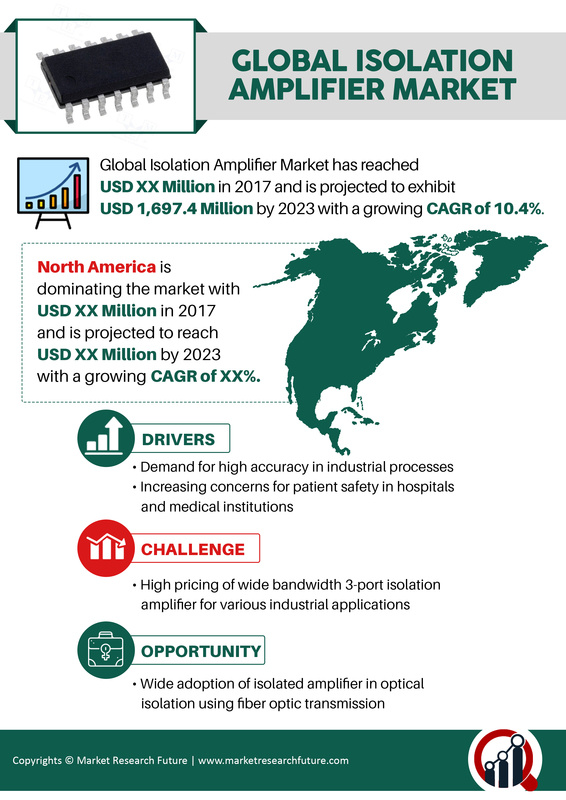 GLOBAL ISOLATION AMPLIFIER MARKET

Global Isolation Amplifier Market has reached USD XX Million in 2017 and is projected to exhibit USD 1,697.4 Million by 2023 with a growing CAGR of 10.4%.

North America is dominating the market with USD XX Million in 2017 and is projected to reach USD XX Million by 2023 with a growing CAGR of XX%.

DRIVERS

• Demand for high accuracy in industrial processes
• Increasing concerns for patient safety in hospitals and medical institutions

CHALLENGE

• High pricing of wide bandwidth 3-port isolation amplifier for various industrial applications

OPPORTUNITY

• Wide adoption of isolated amplifier in optical isolation using fiber optic transmission

Copyrights © Market Research Future | www.marketresearchfuture.com