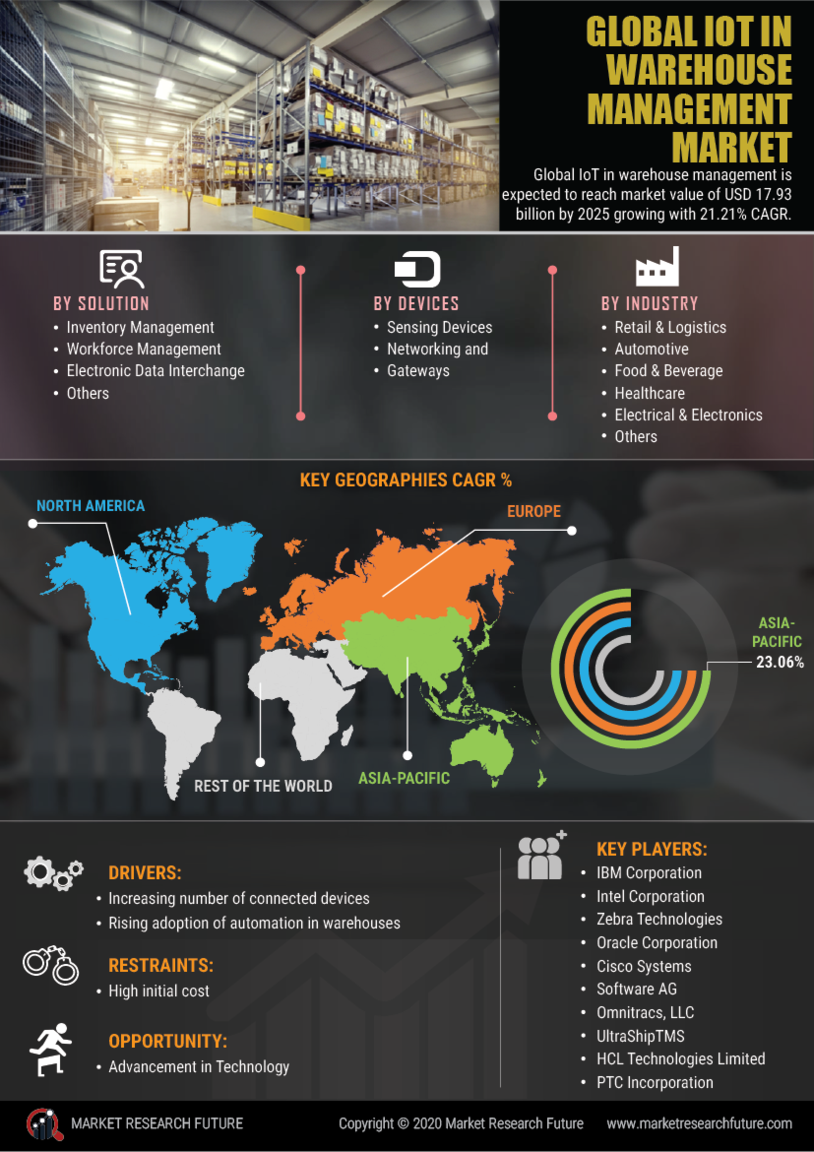 GLOBAL IOT IN WAREHOUSE MANAGEMENT MARKET

Global IoT in warehouse management is expected to reach market value of USD 17.93 billion by 2025 growing with 21.21% CAGR.

BY SOLUTION
• Inventory Management
• Workforce Management
• Electronic Data Interchange
• Others

BY DEVICES
• Sensing Devices
• Networking and
• Gateways

BY INDUSTRY
• Retail & Logistics
• Automotive
• Food & Beverage
• Healthcare
• Electrical & Electronics
• Others

KEY GEOGRAPHIES CAGR %

NORTH AMERICA

EUROPE

REST OF THE WORLD

ASIA-PACIFIC

ASIA-PACIFIC 23.06%

DRIVERS:
• Increasing number of connected devices
• Rising adoption of automation in warehouses

RESTRAINTS:
• High initial cost

OPPORTUNITY:
• Advancement in Technology

KEY PLAYERS:
• IBM Corporation
• Intel Corporation
• Zebra Technologies
• Oracle Corporation
• Cisco Systems
• Software AG
• Omnitracs, LLC
• UltraShipTMS
• HCL Technologies Limited
• PTC Incorporation

MARKET RESEARCH FUTURE

Copyright © 2020 Market Research Future

www.marketresearchfuture.com