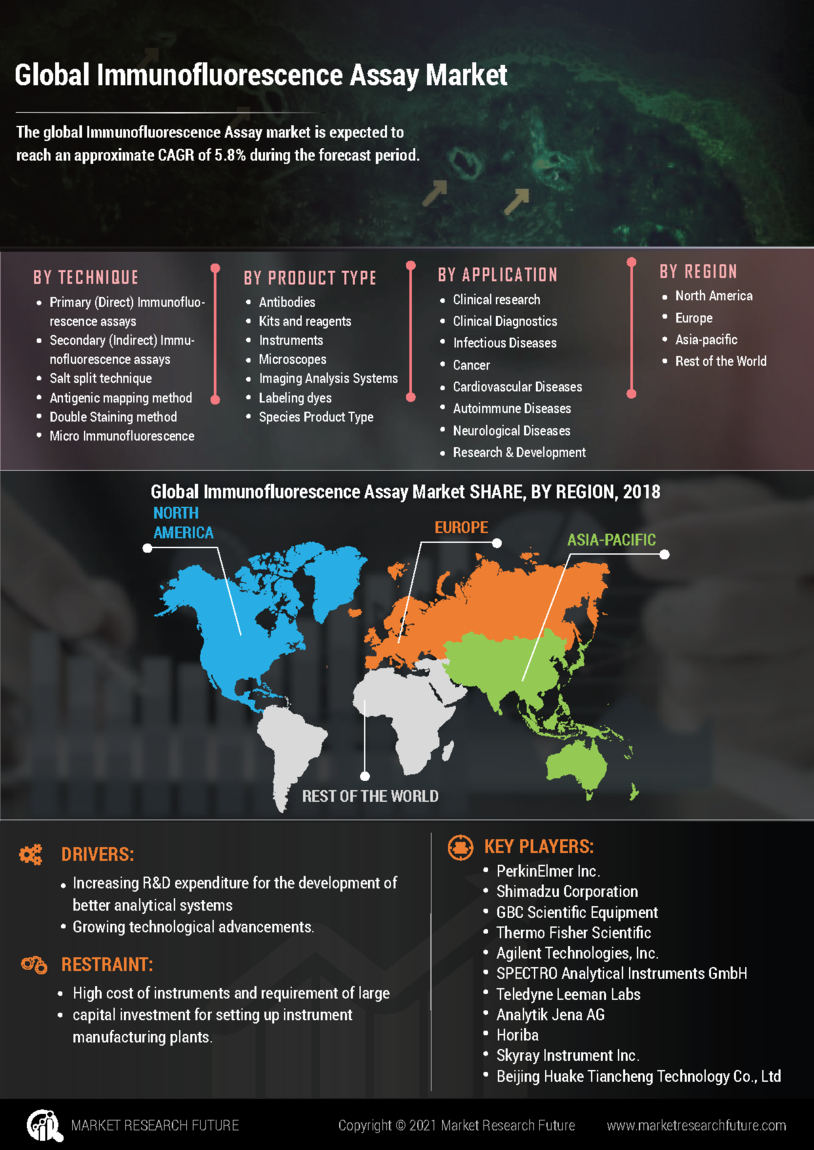 Global Immunofluorescence Assay Market

The global Immunofluorescence Assay market is expected to reach an approximate CAGR of 5.8% during the forecast period.

BY TECHNIQUE
- Primary (Direct) Immunofluorescence assays
- Secondary (Indirect) Immunofluorescence assays
- Salt split technique
- Antigenic mapping method
- Double Staining method
- Micro Immunofluorescence

BY PRODUCT TYPE
- Antibodies
- Kits and reagents
- Instruments
- Microscopes
- Imaging Analysis Systems
- Labeling dyes
- Species Product Type

BY APPLICATION
- Clinical research
- Clinical Diagnostics
- Infectious Diseases
- Cancer
- Cardiovascular Diseases
- Autoimmune Diseases
- Neurological Diseases
- Research & Development

BY REGION
- North America
- Europe
- Asia-pacific
- Rest of the World

Global Immunofluorescence Assay Market SHARE, BY REGION, 2018

NORTH AMERICA
EUROPE
ASIA-PACIFIC
REST OF THE WORLD

DRIVERS:
- Increasing R&D expenditure for the development of better analytical systems
- Growing technological advancements.

RESTRAINT:
- High cost of instruments and requirement of large
- capital investment for setting up instrument manufacturing plants.

KEY PLAYERS:
- PerkinElmer Inc.
- Shimadzu Corporation
- GBC Scientific Equipment
- Thermo Fisher Scientific
- Agilent Technologies, Inc.
- SPECTRO Analytical Instruments GmbH
- Teledyne Leeman Labs
- Analytik Jena AG
- Horiba
- Skyray Instrument Inc.
- Beijing Huake Tiancheng Technology Co., Ltd

MARKET RESEARCH FUTURE
Copyright © 2021 Market Research Future
www.marketresearchfuture.com