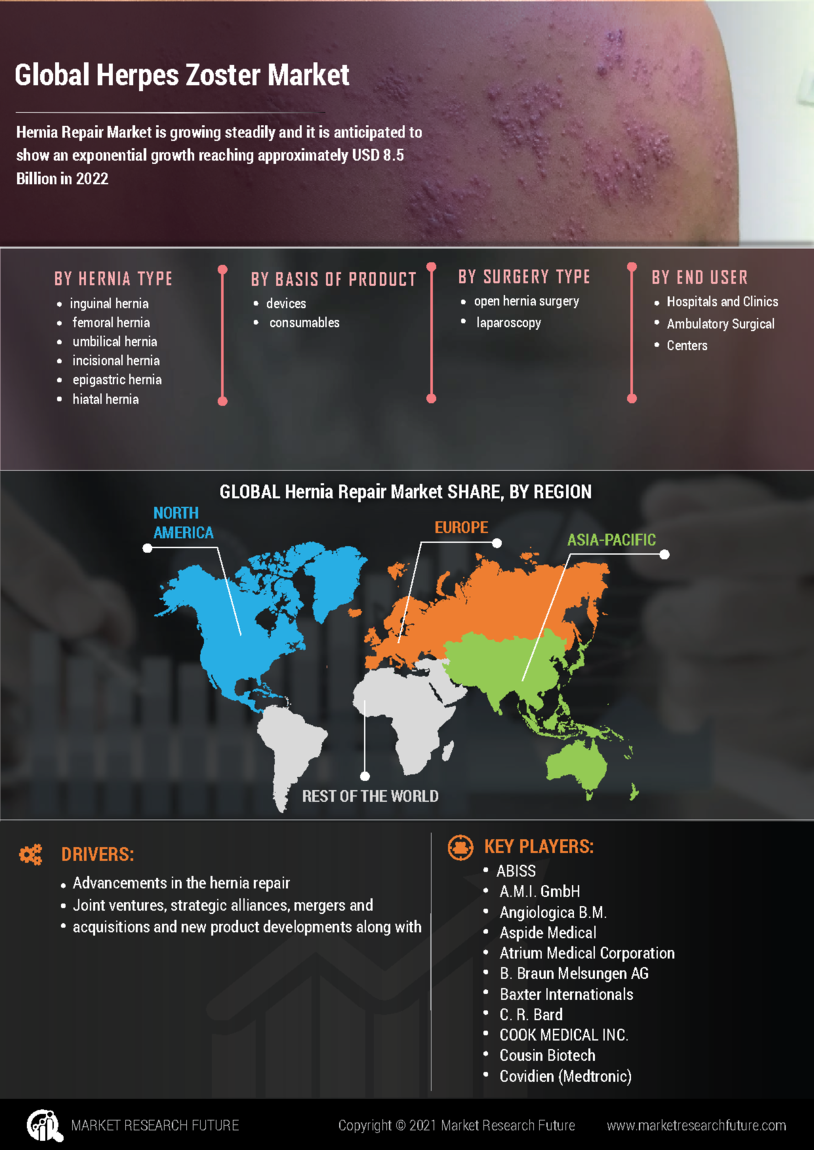 Global Herpes Zoster Market

Hernia Repair Market is growing steadily and it is anticipated to show an exponential growth reaching approximately USD 8.5 Billion in 2022

BY HERNIA TYPE
- inguinal hernia
- femoral hernia
- umbilical hernia
- incisional hernia
- epigastric hernia
- hiatal hernia

BY BASIS OF PRODUCT
- devices
- consumables

BY SURGERY TYPE
- open hernia surgery
- laparoscopy

BY END USER
- Hospitals and Clinics
- Ambulatory Surgical
- Centers

GLOBAL Hernia Repair Market SHARE, BY REGION

NORTH AMERICA

EUROPE

ASIA-PACIFIC

REST OF THE WORLD

DRIVERS:
- Advancements in the hernia repair
- Joint ventures, strategic alliances, mergers and
- acquisitions and new product developments along with

KEY PLAYERS:
- ABISS
- A.M.I. GmbH
- Angiologica B.M.
- Aspide Medical
- Atrium Medical Corporation
- B. Braun Melsungen AG
- Baxter Internationals
- C. R. Bard
- COOK MEDICAL INC.
- Cousin Biotech
- Covidien (Medtronic)

MARKET RESEARCH FUTURE

Copyright © 2021 Market Research Future

www.marketresearchfuture.com