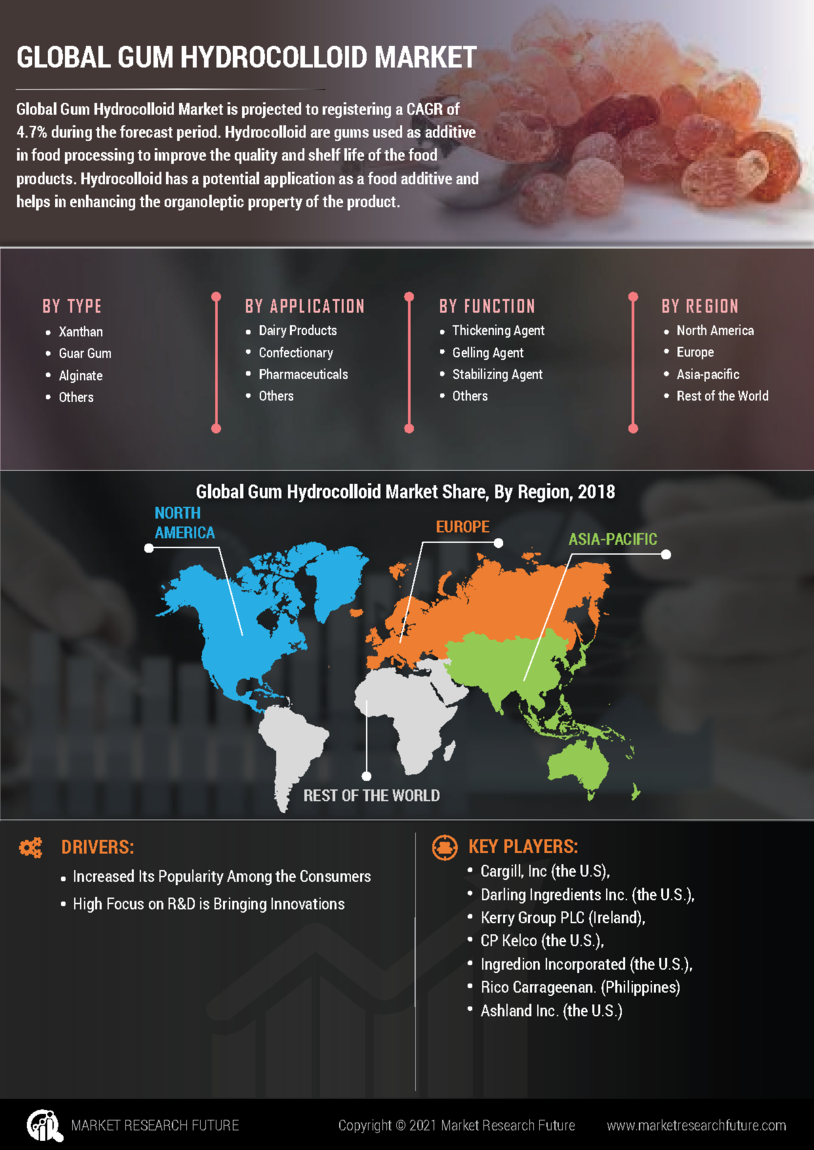 GLOBAL GUM HYDROCOLLOID MARKET

Global Gum Hydrocolloid Market is projected to registering a CAGR of 4.7% during the forecast period. Hydrocolloid are gums used as additive in food processing to improve the quality and shelf life of the food products. Hydrocolloid has a potential application as a food additive and helps in enhancing the organoleptic property of the product.

BY TYPE
- Xanthan
- Guar Gum
- Alginate
- Others

BY APPLICATION
- Dairy Products
- Confectionary
- Pharmaceuticals
- Others

BY FUNCTION
- Thickening Agent
- Gelling Agent
- Stabilizing Agent
- Others

BY REGION
- North America
- Europe
- Asia-pacific
- Rest of the World

Global Gum Hydrocolloid Market Share, By Region, 2018

NORTH AMERICA

EUROPE

ASIA-PACIFIC

REST OF THE WORLD

DRIVERS:
- Increased Its Popularity Among the Consumers
- High Focus on R&D is Bringing Innovations

KEY PLAYERS:
- Cargill, Inc (the U.S),
- Darling Ingredients Inc. (the U.S.),
- Kerry Group PLC (Ireland),
- CP Kelco (the U.S.),
- Ingredion Incorporated (the U.S.),
- Rico Carrageenan. (Philippines)
- Ashland Inc. (the U.S.)

MARKET RESEARCH FUTURE

Copyright © 2021 Market Research Future

www.marketresearchfuture.com