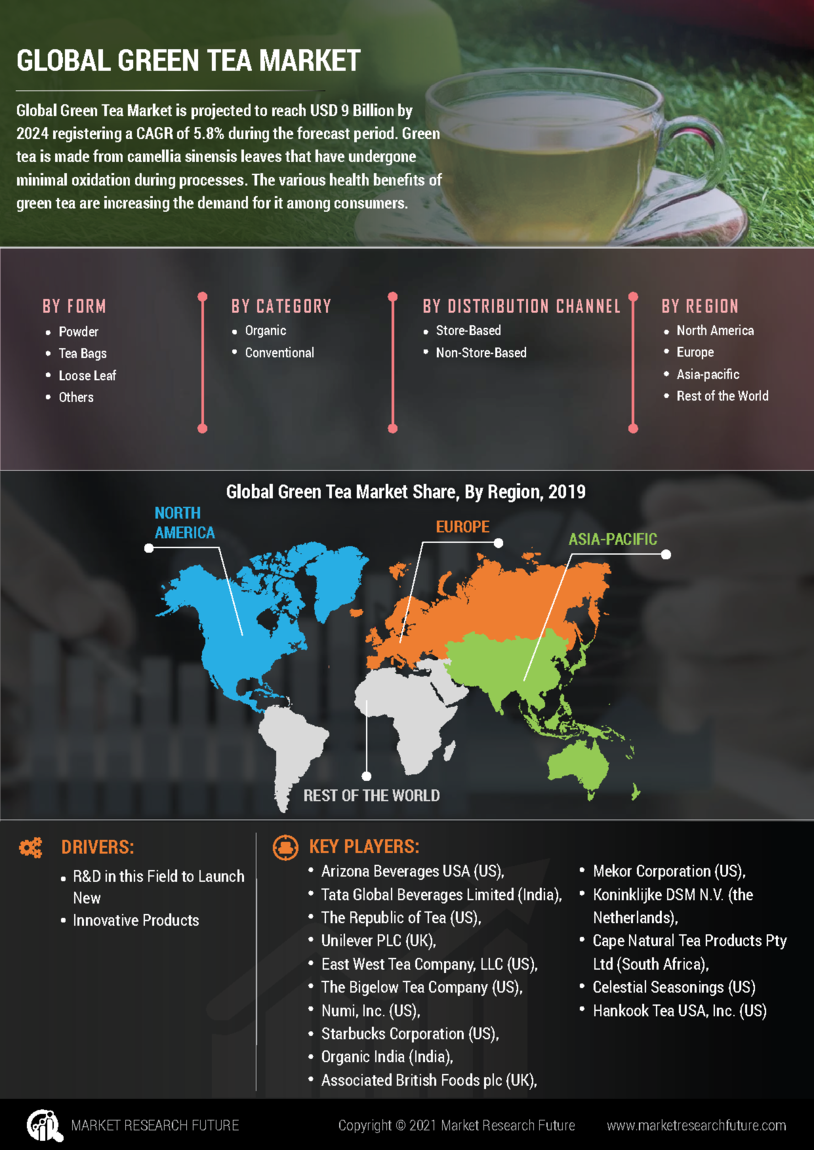 GLOBAL GREEN TEA MARKET

Global Green Tea Market is projected to reach USD 9 Billion by 2024 registering a CAGR of 5.8% during the forecast period. Green tea is made from camellia sinensis leaves that have undergone minimal oxidation during processes. The various health benefits of green tea are increasing the demand for it among consumers.

BY FORM
- Powder
- Tea Bags
- Loose Leaf
- Others

BY CATEGORY
- Organic
- Conventional

BY DISTRIBUTION CHANNEL
- Store-Based
- Non-Store-Based

BY REGION
- North America
- Europe
- Asia-pacific
- Rest of the World

Global Green Tea Market Share, By Region, 2019

NORTH AMERICA
EUROPE
ASIA-PACIFIC
REST OF THE WORLD

DRIVERS:
- R&D in this Field to Launch New
- Innovative Products

KEY PLAYERS:
- Arizona Beverages USA (US),
- Tata Global Beverages Limited (India),
- The Republic of Tea (US),
- Unilever PLC (UK),
- East West Tea Company, LLC (US),
- The Bigelow Tea Company (US),
- Numi, Inc. (US),
- Starbucks Corporation (US),
- Organic India (India),
- Associated British Foods plc (UK),
- Mekor Corporation (US),
- Koninklijke DSM N.V. (the Netherlands),
- Cape Natural Tea Products Pty Ltd (South Africa),
- Celestial Seasonings (US)
- Hankook Tea USA, Inc. (US)

MARKET RESEARCH FUTURE
Copyright © 2021 Market Research Future
www.marketresearchfuture.com