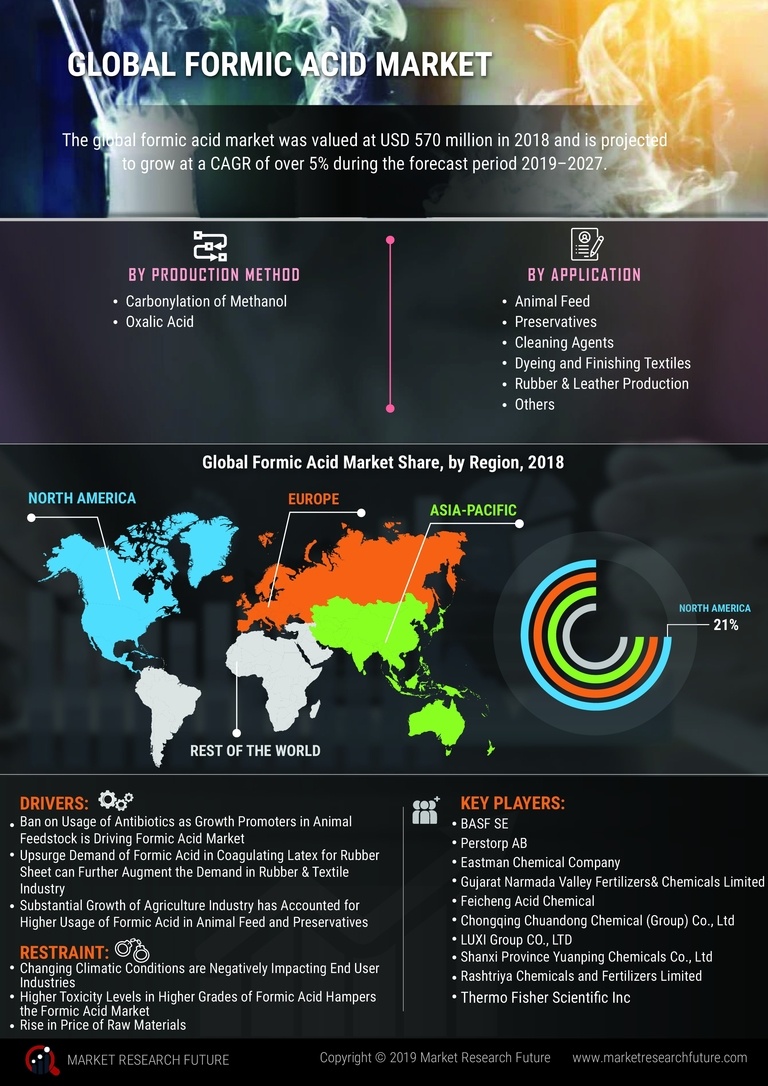 GLOBAL FORMIC ACID MARKET

The global formic acid market was valued at USD 570 million in 2018 and is projected to grow at a CAGR of over 5% during the forecast period 2019–2027.

BY PRODUCTION METHOD
• Carbonylation of Methanol
• Oxalic Acid

BY APPLICATION
• Animal Feed
• Preservatives
• Cleaning Agents
• Dyeing and Finishing Textiles
• Rubber & Leather Production
• Others

Global Formic Acid Market Share, by Region, 2018

NORTH AMERICA
EUROPE
ASIA-PACIFIC
REST OF THE WORLD
NORTH AMERICA
21%

DRIVERS:
• Ban on Usage of Antibiotics as Growth Promoters in Animal Feedstock is Driving Formic Acid Market
• Upsurge Demand of Formic Acid in Coagulating Latex for Rubber Sheet can Further Augment the Demand in Rubber & Textile Industry
• Substantial Growth of Agriculture Industry has Accounted for Higher Usage of Formic Acid in Animal Feed and Preservatives

RESTRAINT:
• Changing Climatic Conditions are Negatively Impacting End User Industries
• Higher Toxicity Levels in Higher Grades of Formic Acid Hampers the Formic Acid Market
• Rise in Price of Raw Materials

KEY PLAYERS:
• BASF SE
• Perstorp AB
• Eastman Chemical Company
• Gujarat Narmada Valley Fertilizers& Chemicals Limited
• Feicheng Acid Chemical
• Chongqing Chuandong Chemical (Group) Co., Ltd
• LUXI Group CO., LTD
• Shanxi Province Yuanping Chemicals Co., Ltd
• Rashtriya Chemicals and Fertilizers Limited
• Thermo Fisher Scientific Inc

MARKET RESEARCH FUTURE
Copyright © 2019 Market Research Future
www.marketresearchfuture.com