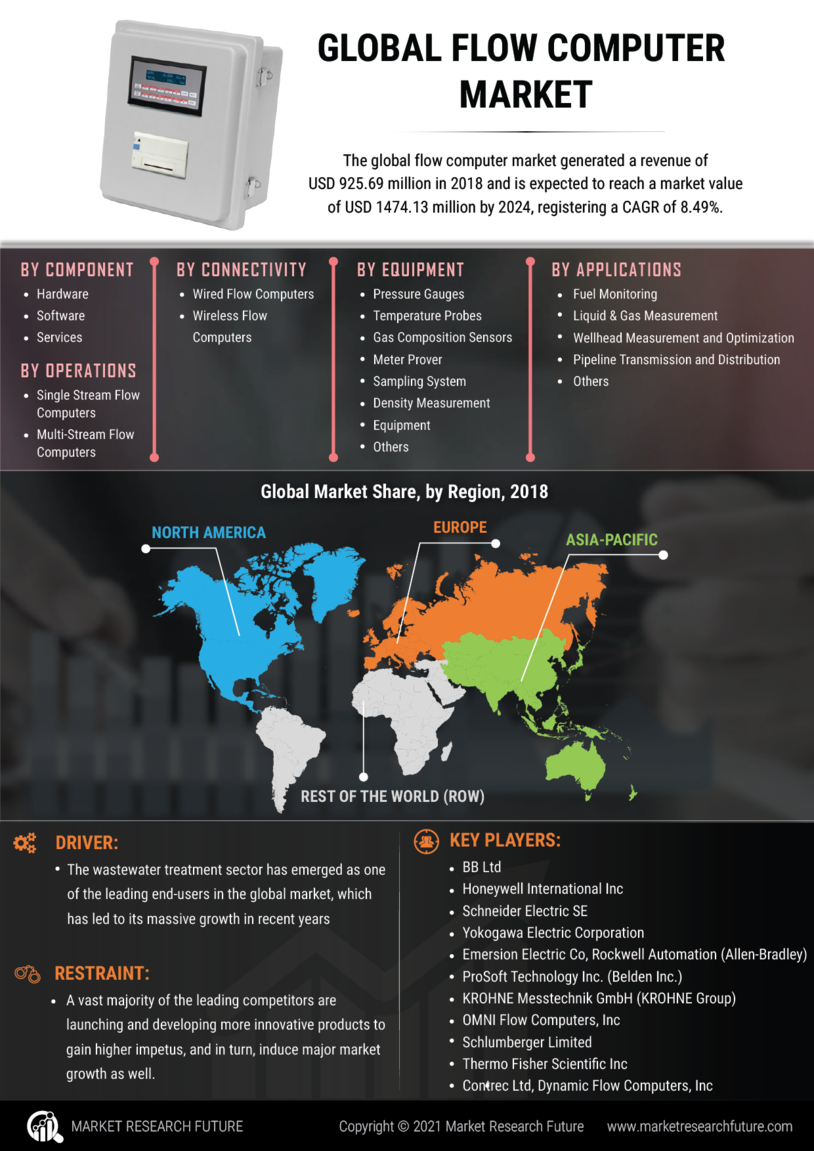 GLOBAL FLOW COMPUTER MARKET

The global flow computer market generated a revenue of USD 925.69 million in 2018 and is expected to reach a market value of USD 1474.13 million by 2024, registering a CAGR of 8.49%.

BY COMPONENT
• Hardware
• Software
• Services

BY OPERATIONS
• Single Stream Flow Computers
• Multi-Stream Flow Computers

BY CONNECTIVITY
• Wired Flow Computers
• Wireless Flow Computers

BY EQUIPMENT
• Pressure Gauges
• Temperature Probes
• Gas Composition Sensors
• Meter Prover
• Sampling System
• Density Measurement
• Equipment
• Others

BY APPLICATIONS
• Fuel Monitoring
• Liquid & Gas Measurement
• Wellhead Measurement and Optimization
• Pipeline Transmission and Distribution
• Others

Global Market Share, by Region, 2018

NORTH AMERICA
EUROPE
ASIA-PACIFIC
REST OF THE WORLD (ROW)

DRIVER:
• The wastewater treatment sector has emerged as one of the leading end-users in the global market, which has led to its massive growth in recent years

RESTRAINT:
• A vast majority of the leading competitors are launching and developing more innovative products to gain higher impetus, and in turn, induce major market growth as well.

KEY PLAYERS:
• BB Ltd
• Honeywell International Inc
• Schneider Electric SE
• Yokogawa Electric Corporation
• Emersion Electric Co, Rockwell Automation (Allen-Bradley)
• ProSoft Technology Inc. (Belden Inc.)
• KROHNE Messtechnik GmbH (KROHNE Group)
• OMNI Flow Computers, Inc
• Schlumberger Limited
• Thermo Fisher Scientific Inc
• Contrec Ltd, Dynamic Flow Computers, Inc

MARKET RESEARCH FUTURE
Copyright © 2021 Market Research Future
www.marketresearchfuture.com