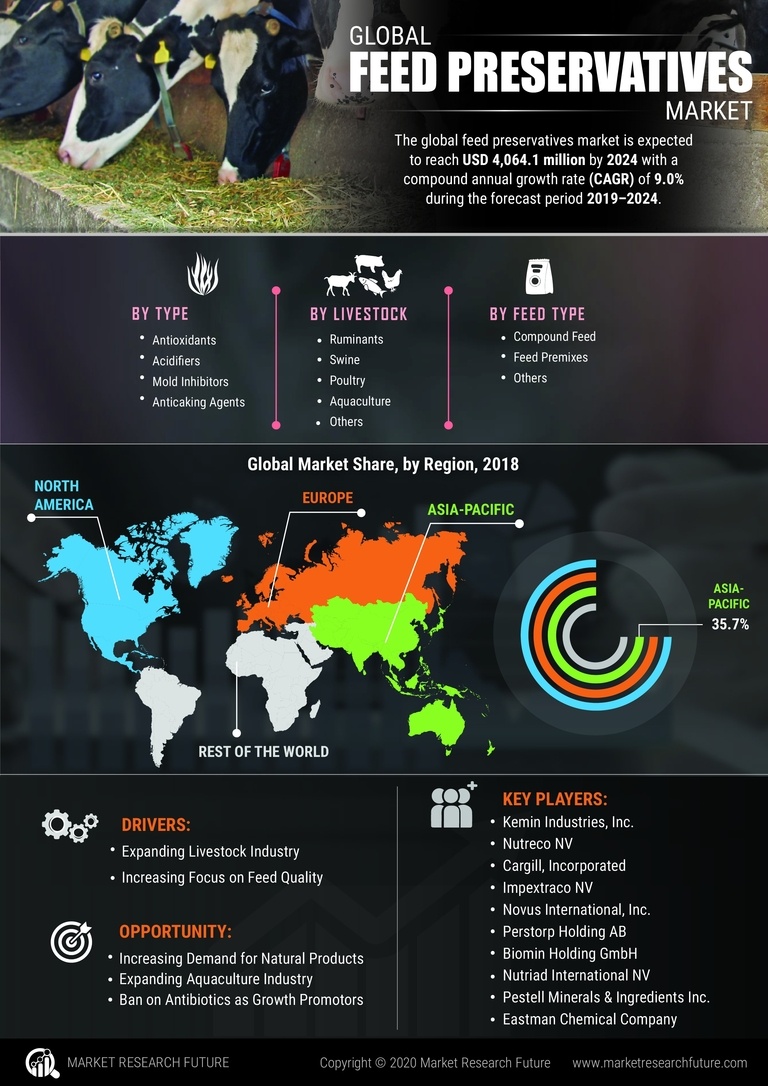 GLOBAL
FEED PRESERVATIVES
MARKET

The global feed preservatives market is expected to reach USD 4,064.1 million by 2024 with a compound annual growth rate (CAGR) of 9.0% during the forecast period 2019–2024.

BY TYPE
• Antioxidants
• Acidifiers
• Mold Inhibitors
• Anticaking Agents

BY LIVESTOCK
• Ruminants
• Swine
• Poultry
• Aquaculture
• Others

BY FEED TYPE
• Compound Feed
• Feed Premixes
• Others

Global Market Share, by Region, 2018

NORTH AMERICA
EUROPE
ASIA-PACIFIC
REST OF THE WORLD

ASIA-PACIFIC
35.7%

DRIVERS:
• Expanding Livestock Industry
• Increasing Focus on Feed Quality

OPPORTUNITY:
• Increasing Demand for Natural Products
• Expanding Aquaculture Industry
• Ban on Antibiotics as Growth Promotors

KEY PLAYERS:
• Kemin Industries, Inc.
• Nutreco NV
• Cargill, Incorporated
• Impextraco NV
• Novus International, Inc.
• Perstorp Holding AB
• Biomin Holding GmbH
• Nutriad International NV
• Pestell Minerals & Ingredients Inc.
• Eastman Chemical Company

MARKET RESEARCH FUTURE
Copyright © 2020 Market Research Future
www.marketresearchfuture.com