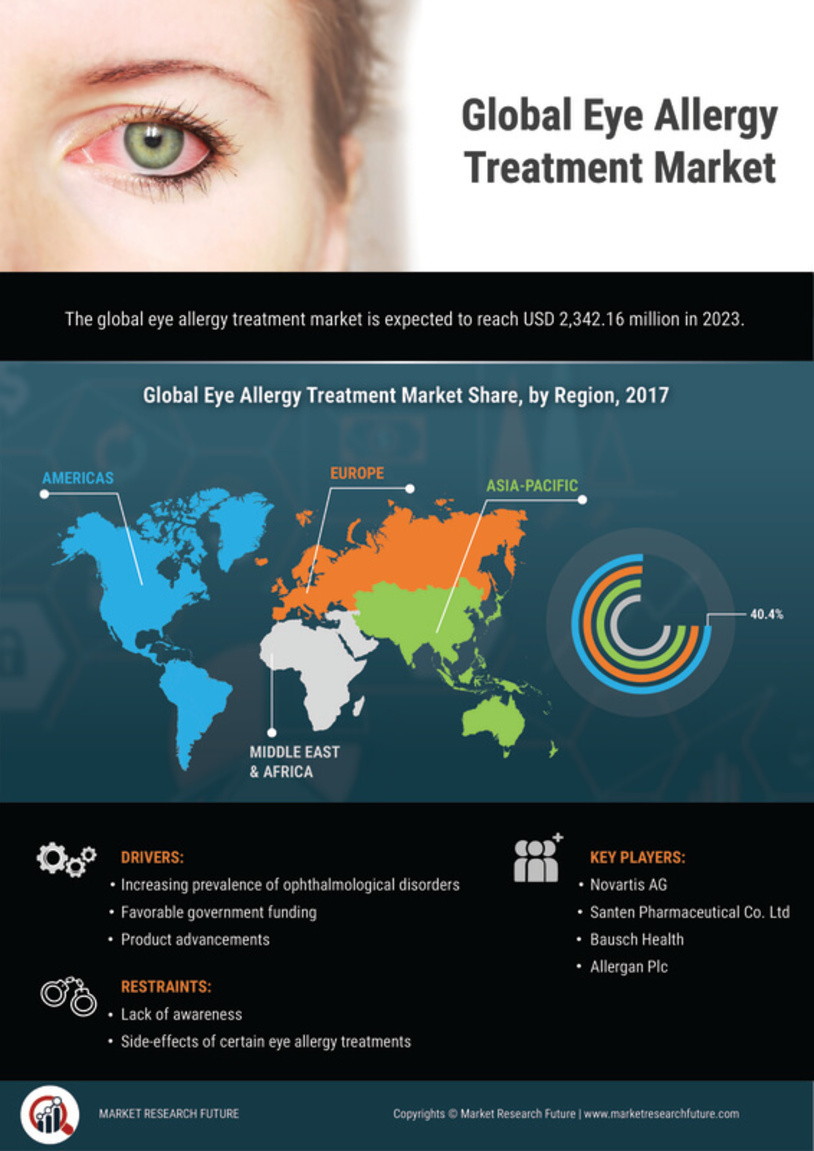 Global Eye Allergy Treatment Market

The global eye allergy treatment market is expected to reach USD 2,342.16 million in 2023.

Global Eye Allergy Treatment Market Share, by Region, 2017

AMERICAS

EUROPE

ASIA-PACIFIC

MIDDLE EAST & AFRICA

40.4%

DRIVERS:
• Increasing prevalence of ophthalmological disorders
• Favorable government funding
• Product advancements

RESTRAINTS:
• Lack of awareness
• Side-effects of certain eye allergy treatments

KEY PLAYERS:
• Novartis AG
• Santen Pharmaceutical Co. Ltd
• Bausch Health
• Allergan Plc

MARKET RESEARCH FUTURE

Copyrights © Market Research Future | www.marketresearchfuture.com