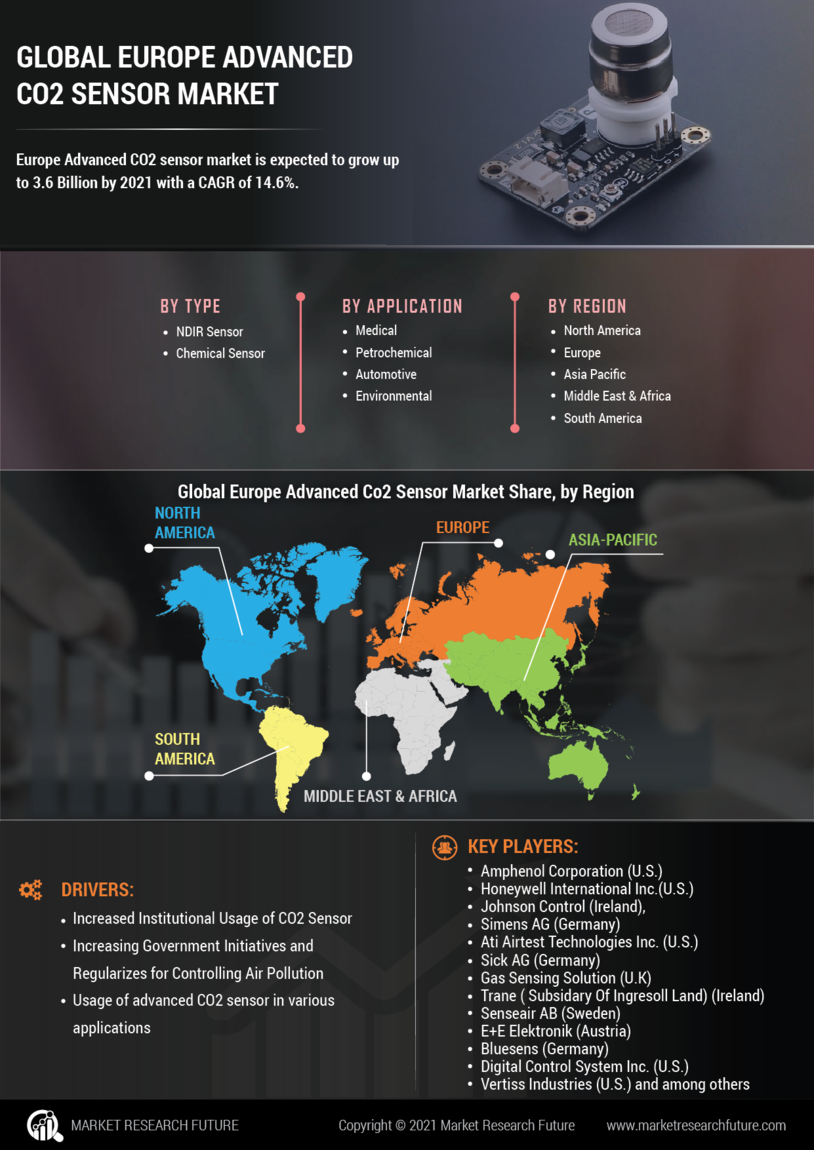 GLOBAL EUROPE ADVANCED CO2 SENSOR MARKET

Europe Advanced CO2 sensor market is expected to grow up to 3.6 Billion by 2021 with a CAGR of 14.6%.

BY TYPE
- NDIR Sensor
- Chemical Sensor

BY APPLICATION
- Medical
- Petrochemical
- Automotive
- Environmental

BY REGION
- North America
- Europe
- Asia Pacific
- Middle East & Africa
- South America

Global Europe Advanced Co2 Sensor Market Share, by Region

NORTH AMERICA
EUROPE
ASIA-PACIFIC
SOUTH AMERICA
MIDDLE EAST & AFRICA

DRIVERS:
- Increased Institutional Usage of CO2 Sensor
- Increasing Government Initiatives and Regularizes for Controlling Air Pollution
- Usage of advanced CO2 sensor in various applications

KEY PLAYERS:
- Amphenol Corporation (U.S.)
- Honeywell International Inc.(U.S.)
- Johnson Control (Ireland),
- Simens AG (Germany)
- Ati Airtest Technologies Inc. (U.S.)
- Sick AG (Germany)
- Gas Sensing Solution (U.K)
- Trane ( Subsidary Of Ingresoll Land) (Ireland)
- Senseair AB (Sweden)
- E+E Elektronik (Austria)
- Bluesens (Germany)
- Digital Control System Inc. (U.S.)
- Vertiss Industries (U.S.) and among others

MARKET RESEARCH FUTURE
Copyright © 2021 Market Research Future
www.marketresearchfuture.com