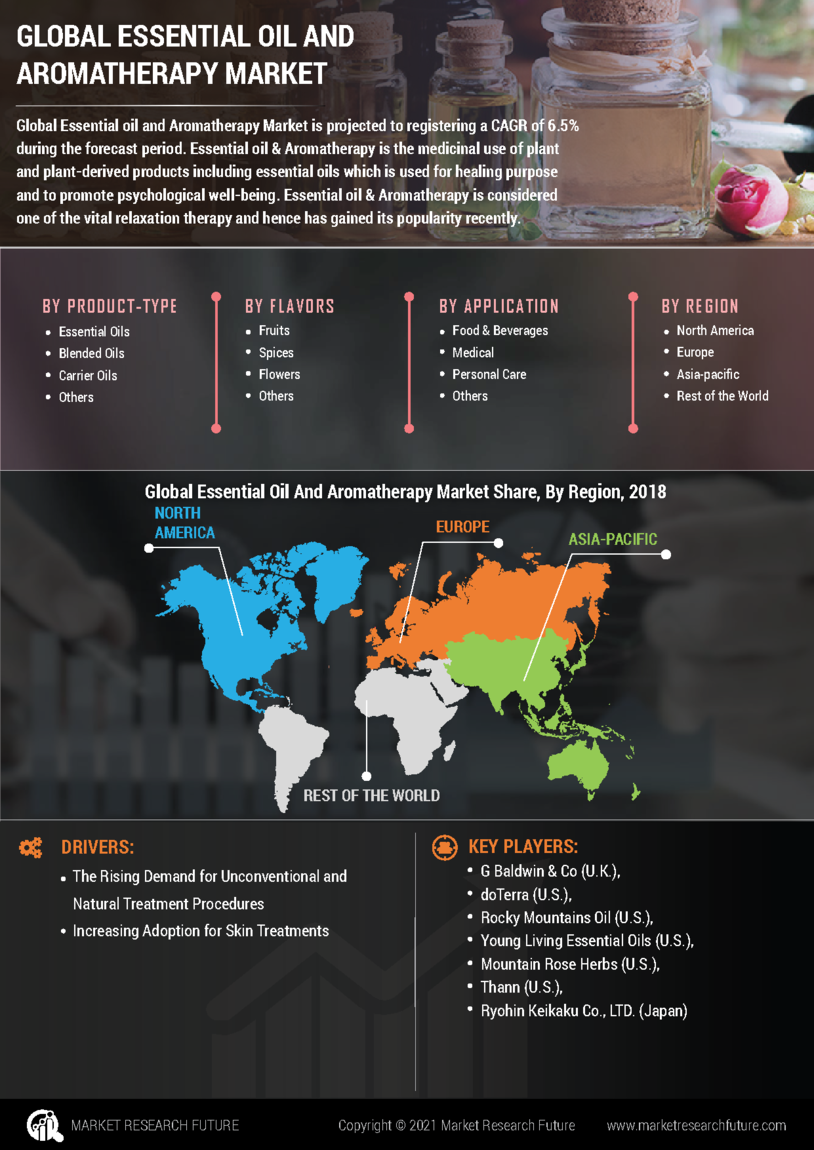 GLOBAL ESSENTIAL OIL AND AROMATHERAPY MARKET

Global Essential oil and Aromatherapy Market is projected to registering a CAGR of 6.5% during the forecast period. Essential oil & Aromatherapy is the medicinal use of plant and plant-derived products including essential oils which is used for healing purpose and to promote psychological well-being. Essential oil & Aromatherapy is considered one of the vital relaxation therapy and hence has gained its popularity recently.

BY PRODUCT-TYPE
• Essential Oils
• Blended Oils
• Carrier Oils
• Others

BY FLAVORS
• Fruits
• Spices
• Flowers
• Others

BY APPLICATION
• Food & Beverages
• Medical
• Personal Care
• Others

BY REGION
• North America
• Europe
• Asia-pacific
• Rest of the World

Global Essential Oil And Aromatherapy Market Share, By Region, 2018

NORTH AMERICA

EUROPE

ASIA-PACIFIC

REST OF THE WORLD

DRIVERS:
• The Rising Demand for Unconventional and Natural Treatment Procedures
• Increasing Adoption for Skin Treatments

KEY PLAYERS:
• G Baldwin & Co (U.K.),
• doTerra (U.S.),
• Rocky Mountains Oil (U.S.),
• Young Living Essential Oils (U.S.),
• Mountain Rose Herbs (U.S.),
• Thann (U.S.),
• Ryohin Keikaku Co., LTD. (Japan)

MARKET RESEARCH FUTURE

Copyright © 2021 Market Research Future

www.marketresearchfuture.com