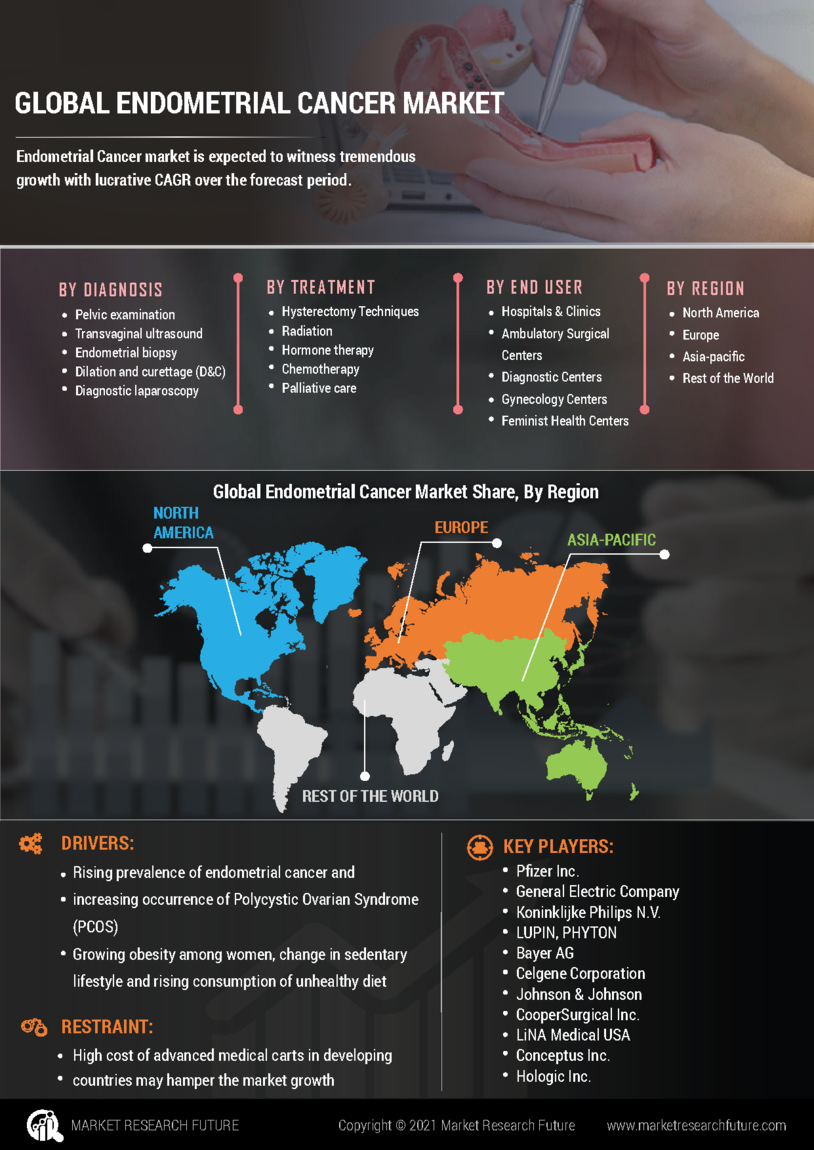 GLOBAL ENDOMETRIAL CANCER MARKET

Endometrial Cancer market is expected to witness tremendous growth with lucrative CAGR over the forecast period.

BY DIAGNOSIS
- Pelvic examination
- Transvaginal ultrasound
- Endometrial biopsy
- Dilation and curettage (D&C)
- Diagnostic laparoscopy

BY TREATMENT
- Hysterectomy Techniques
- Radiation
- Hormone therapy
- Chemotherapy
- Palliative care

BY END USER
- Hospitals & Clinics
- Ambulatory Surgical Centers
- Diagnostic Centers
- Gynecology Centers
- Feminist Health Centers

BY REGION
- North America
- Europe
- Asia-pacific
- Rest of the World

Global Endometrial Cancer Market Share, By Region

NORTH AMERICA
EUROPE
ASIA-PACIFIC
REST OF THE WORLD

DRIVERS:
- Rising prevalence of endometrial cancer and
- increasing occurrence of Polycystic Ovarian Syndrome (PCOS)
- Growing obesity among women, change in sedentary lifestyle and rising consumption of unhealthy diet

RESTRAINT:
- High cost of advanced medical carts in developing
- countries may hamper the market growth

KEY PLAYERS:
- Pfizer Inc.
- General Electric Company
- Koninklijke Philips N.V.
- LUPIN, PHYTON
- Bayer AG
- Celgene Corporation
- Johnson & Johnson
- CooperSurgical Inc.
- LiNA Medical USA
- Conceptus Inc.
- Hologic Inc.

MARKET RESEARCH FUTURE
Copyright © 2021 Market Research Future
www.marketresearchfuture.com