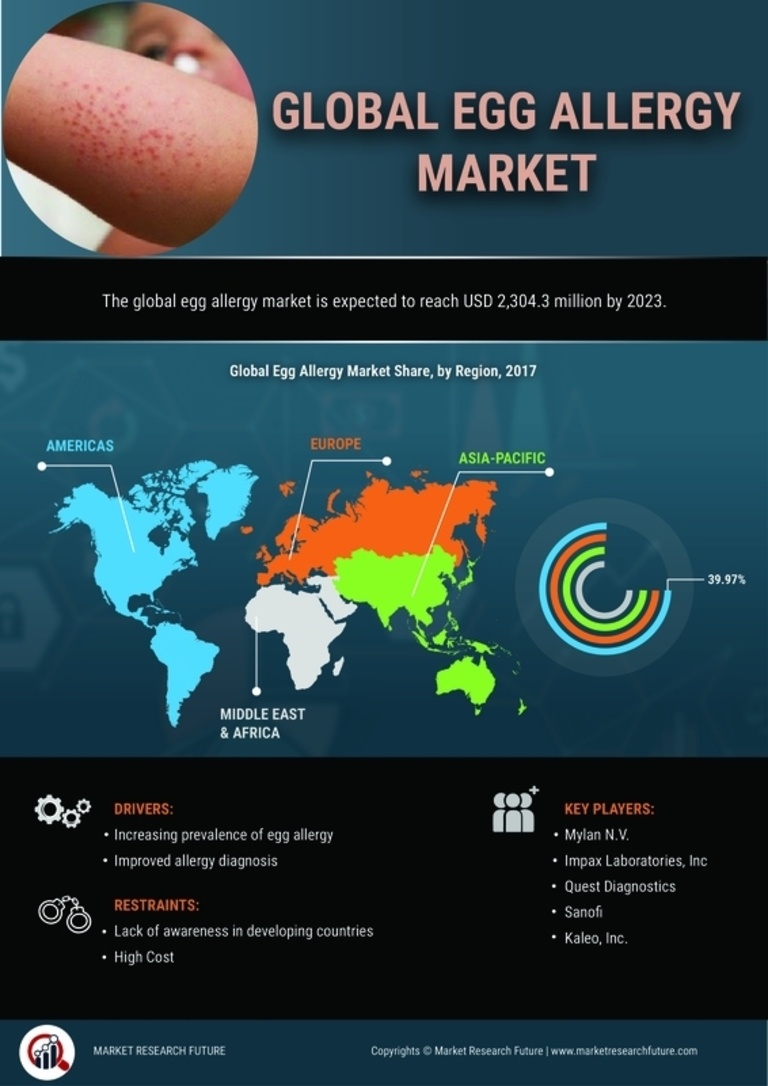 GLOBAL EGG ALLERGY MARKET

The global egg allergy market is expected to reach USD 2,304.3 million by 2023.

Global Egg Allergy Market Share, by Region, 2017

AMERICAS

EUROPE

ASIA-PACIFIC

MIDDLE EAST & AFRICA

39.97%

DRIVERS:
• Increasing prevalence of egg allergy
• Improved allergy diagnosis

RESTRAINTS:
• Lack of awareness in developing countries
• High Cost

KEY PLAYERS:
• Mylan N.V.
• Impax Laboratories, Inc
• Quest Diagnostics
• Sanofi
• Kaleo, Inc.

MARKET RESEARCH FUTURE

Copyrights © Market Research Future | www.marketresearchfuture.com